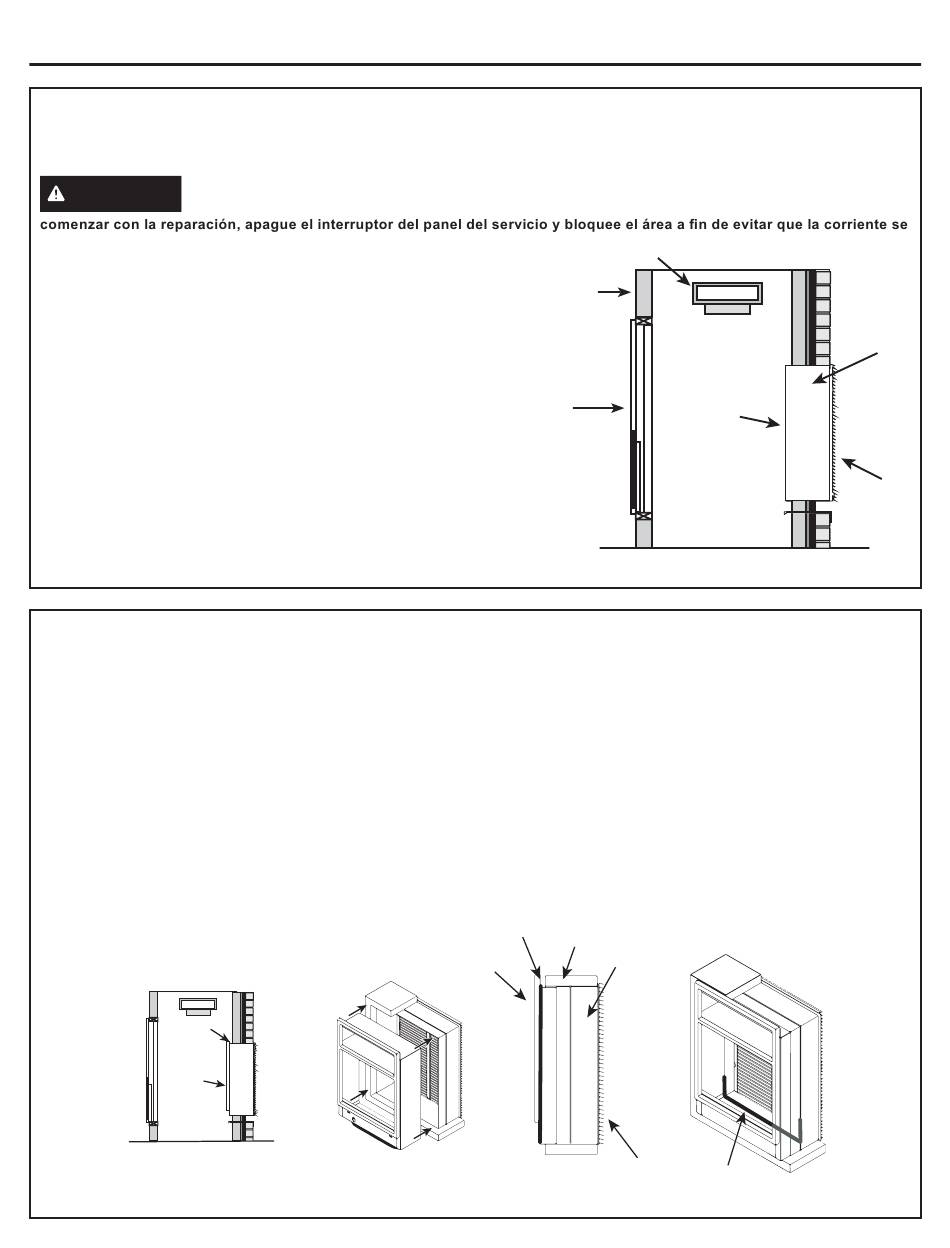 comenzar con la reparación, apague el interruptor del panel del servicio y bloquee el área a fin de evitar que la corriente se