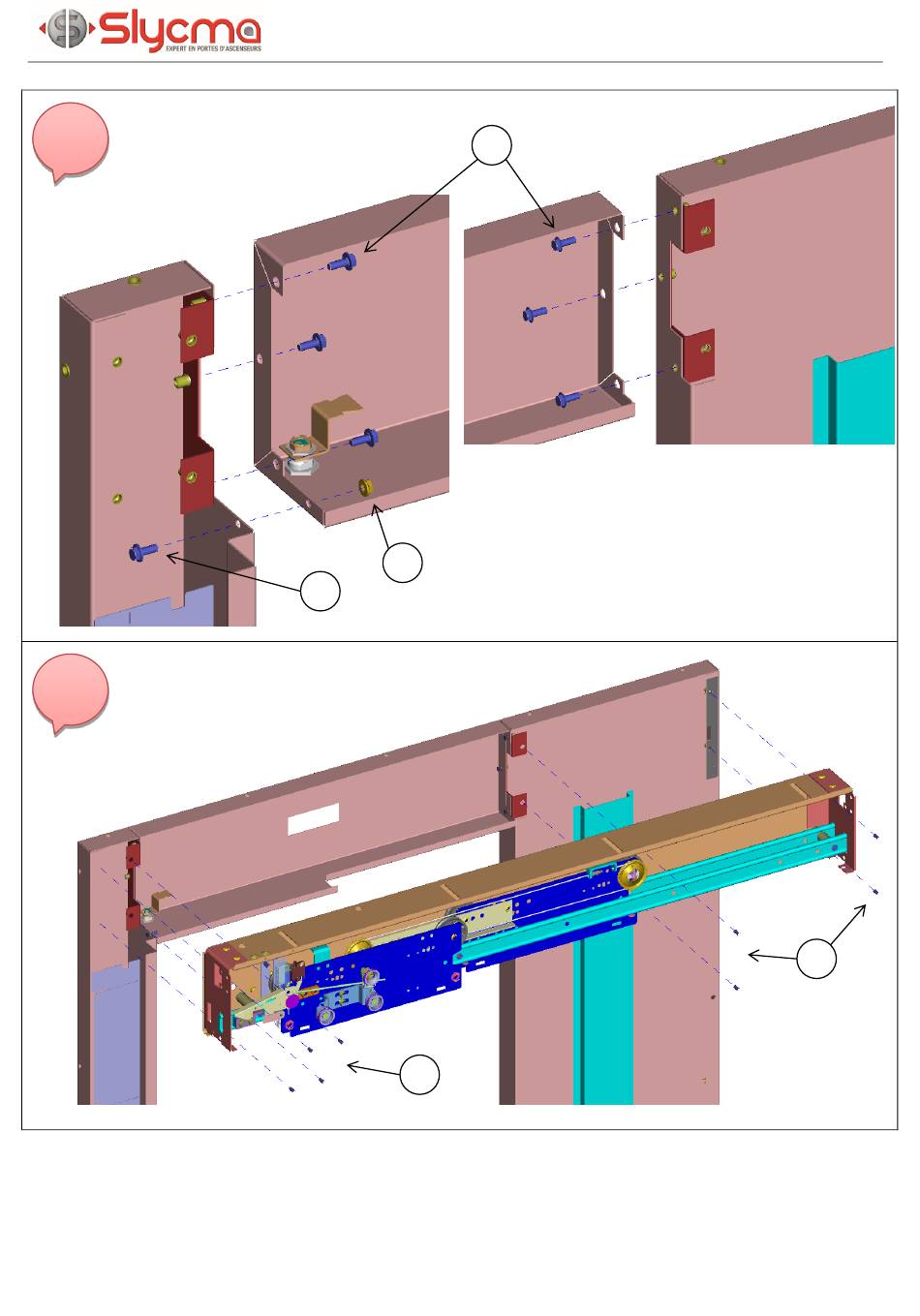 Slycma
EXPERT EN PORTES D'ASCENSEURS