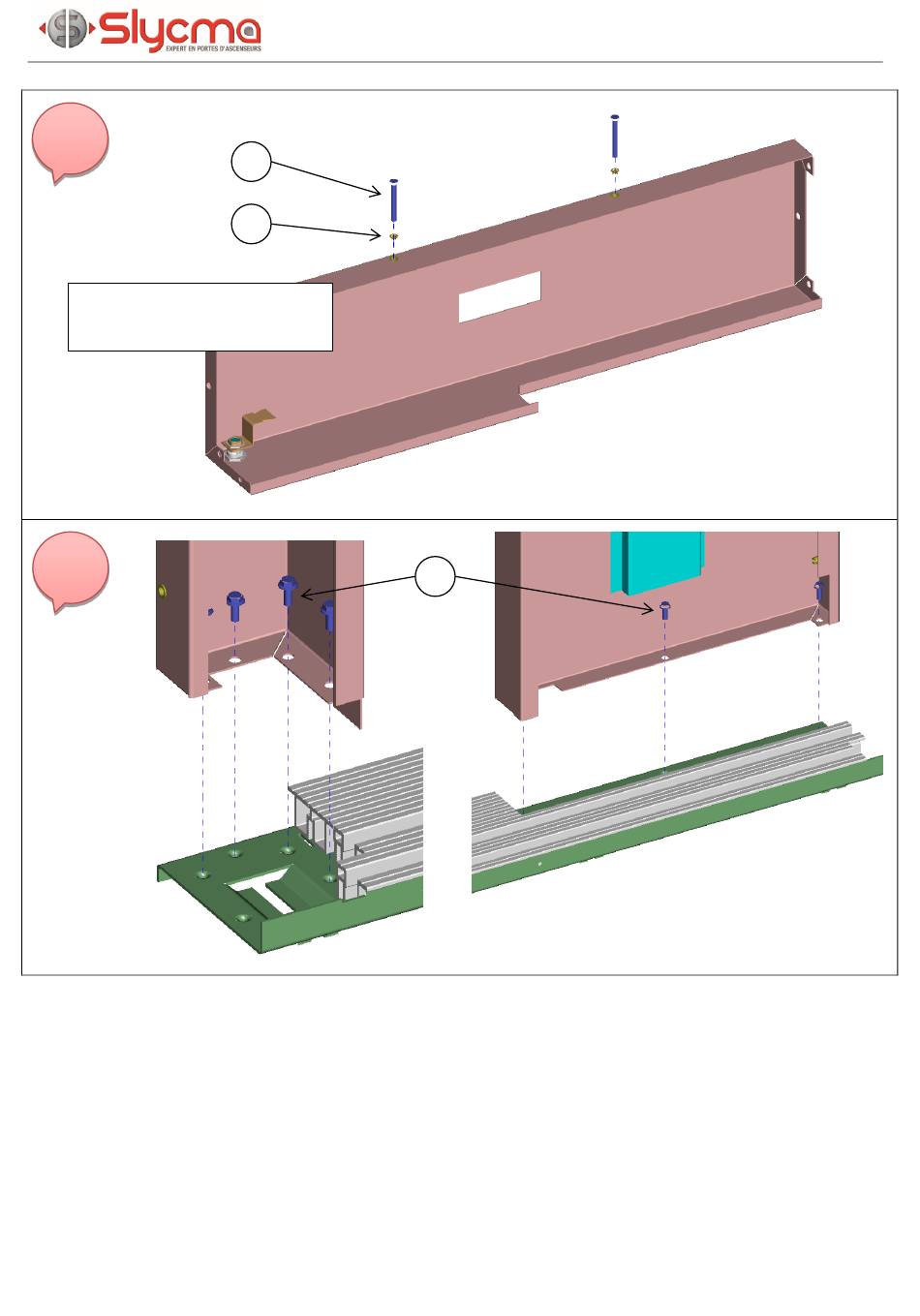 Slycma
EXPERT EN PORTES D'ASCENSEURS