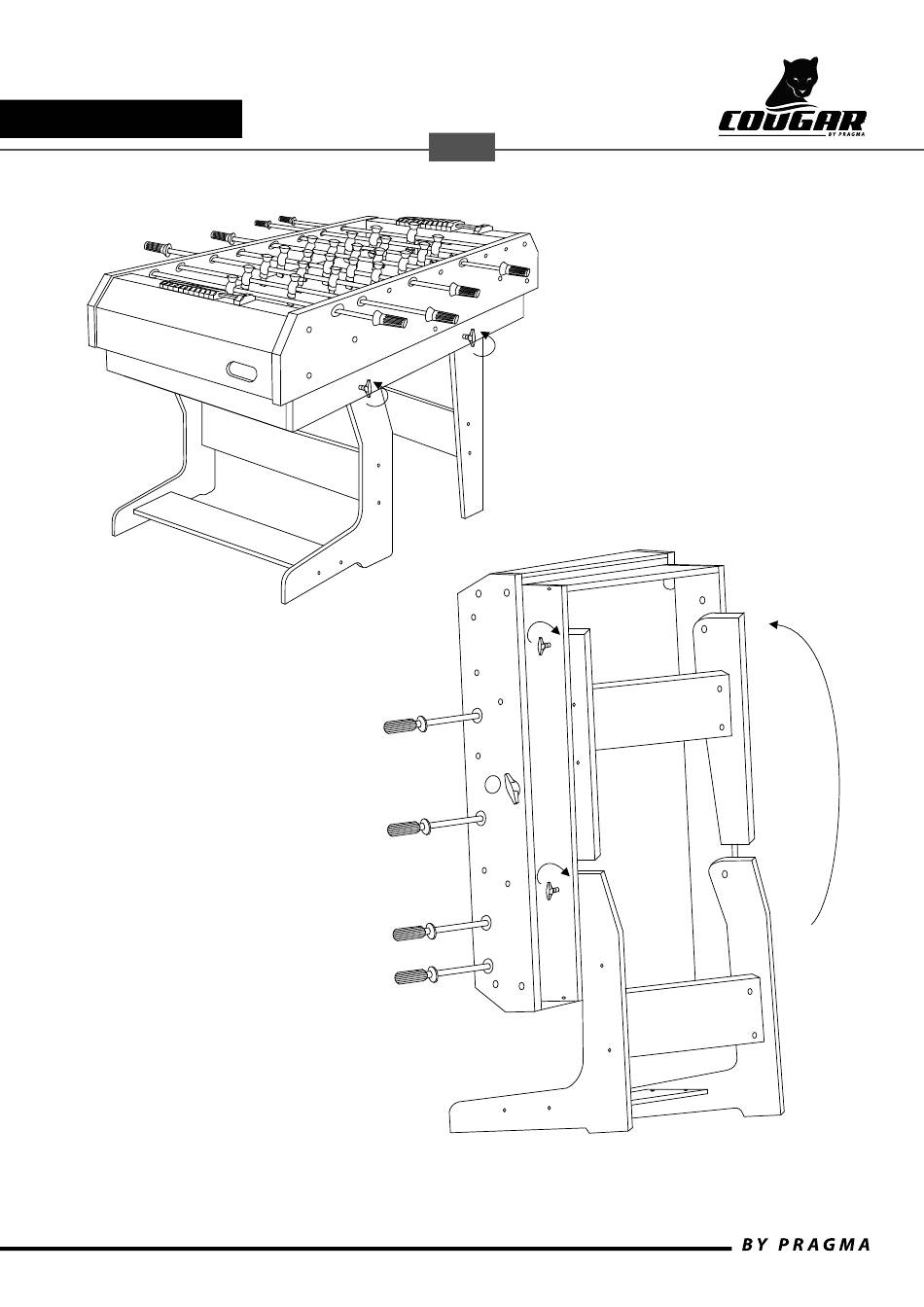 COUGAR
BY PRAGMA

BY PRAGMA