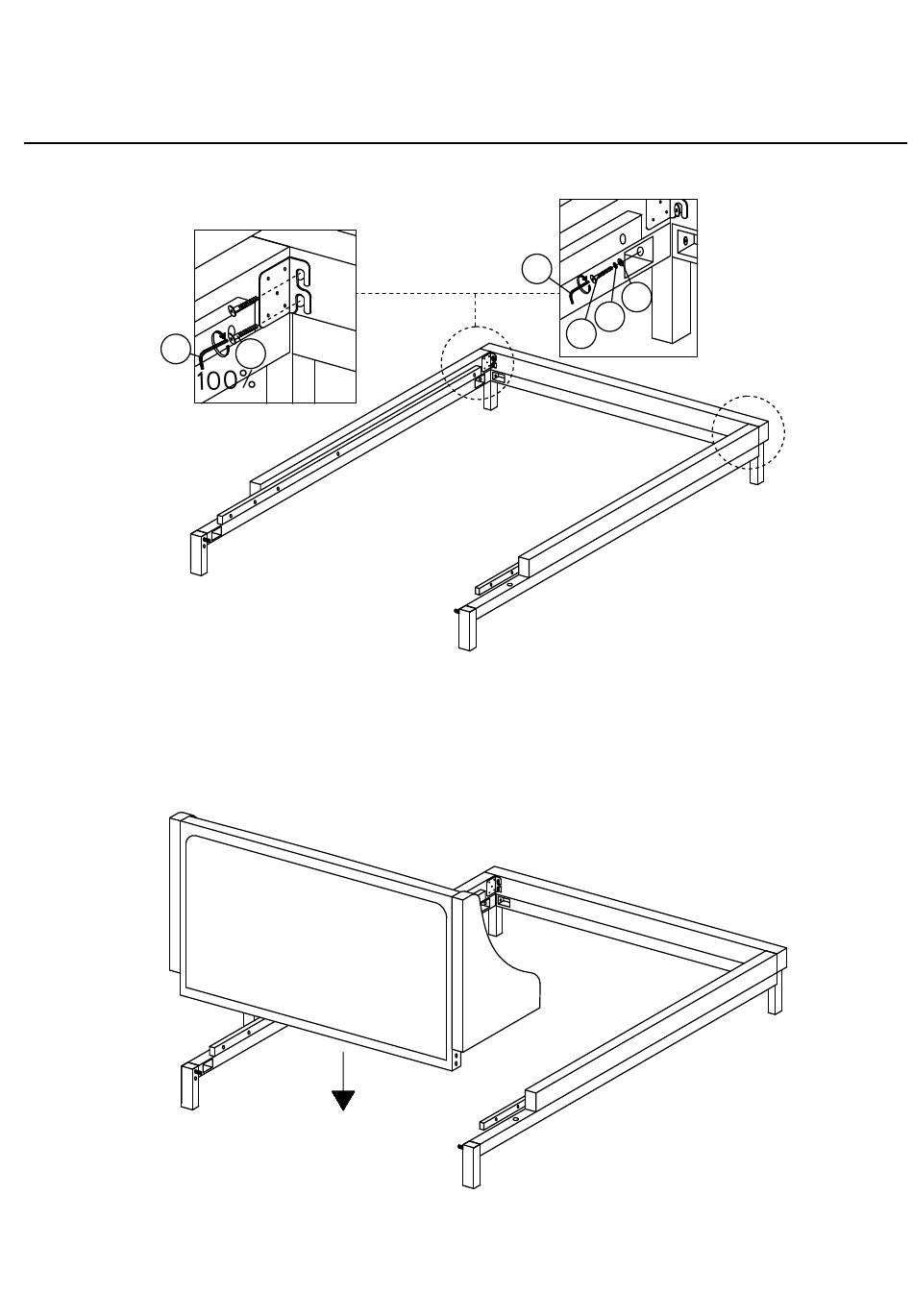 100%