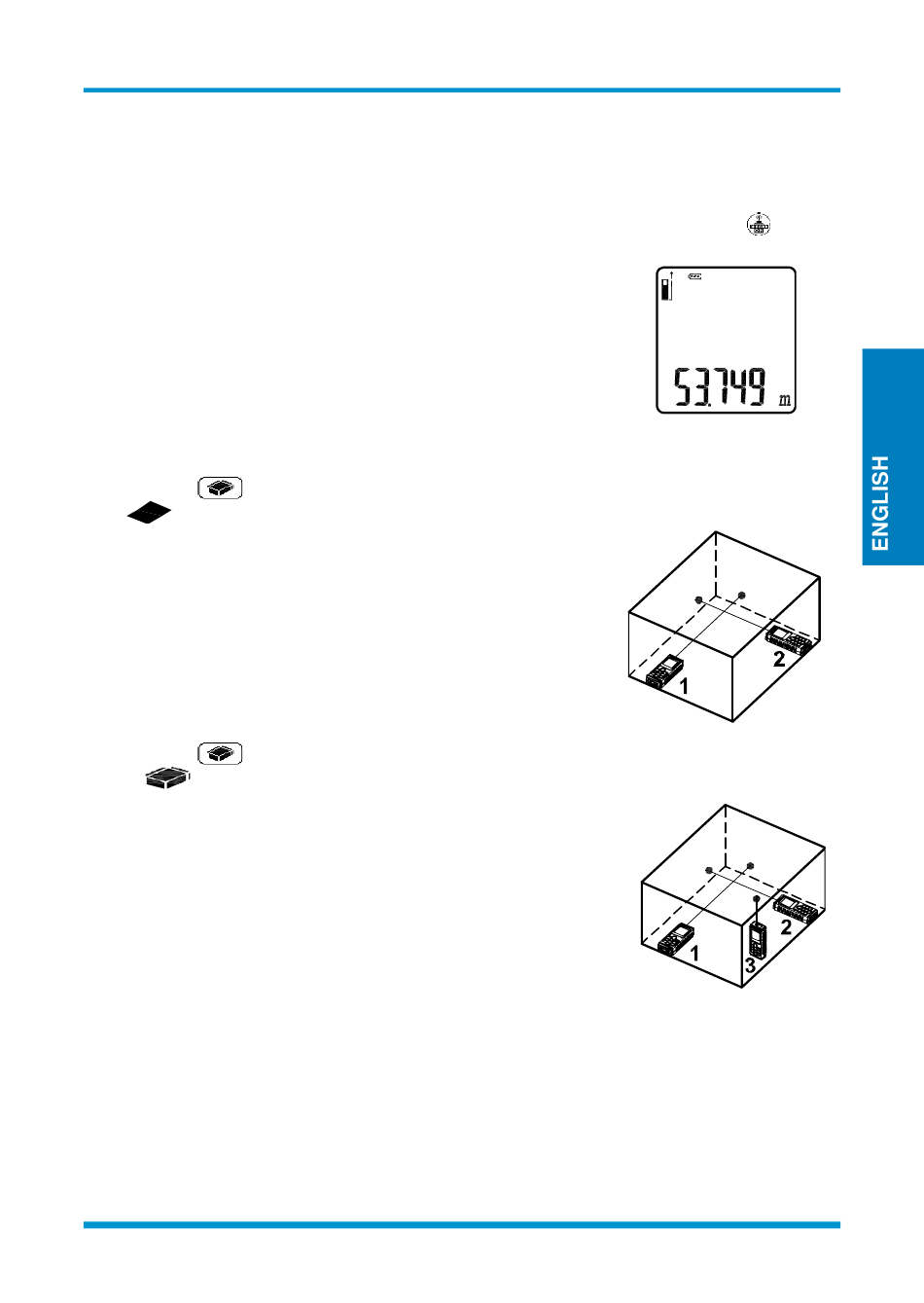 53.749 m

ENGLISH

1

2

1

2

3