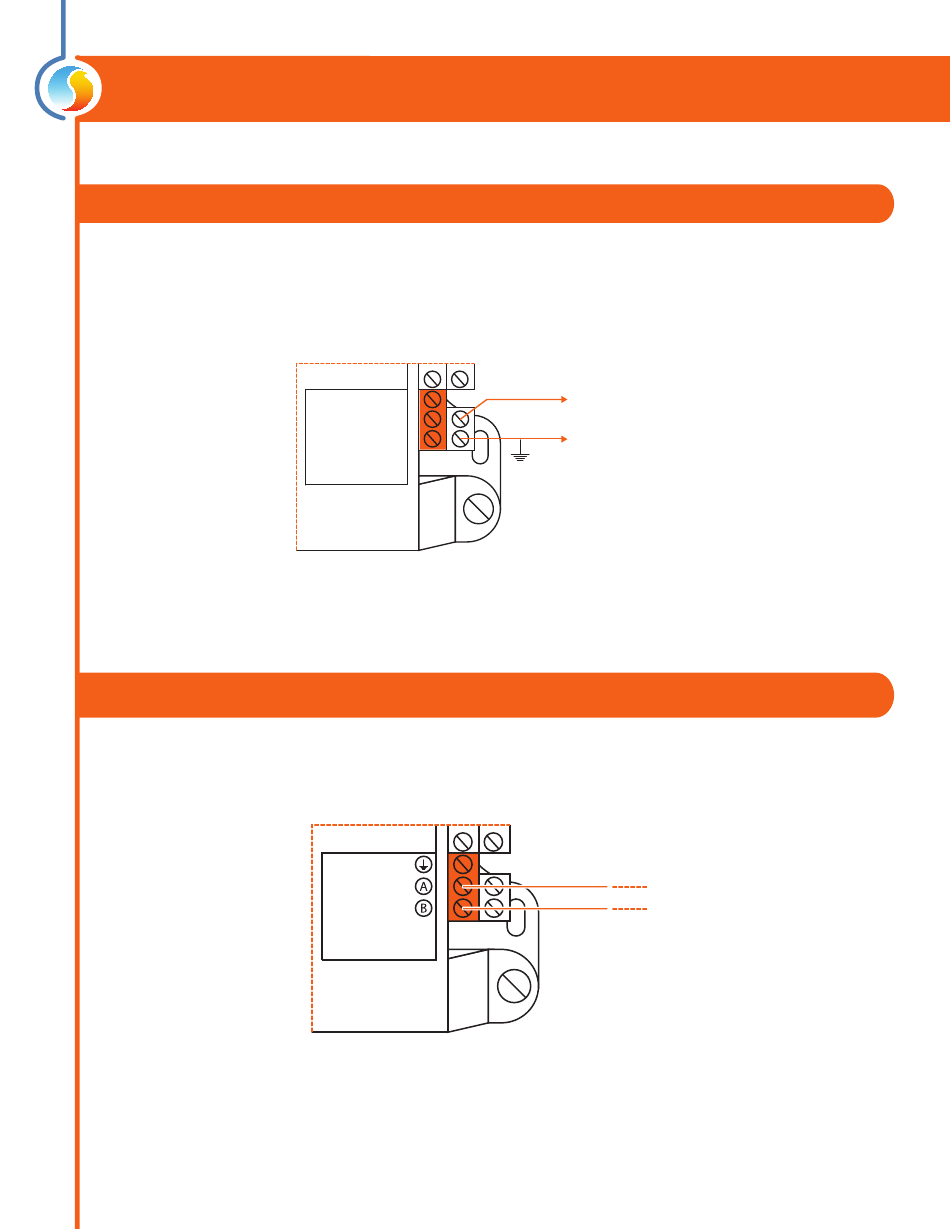 A
B