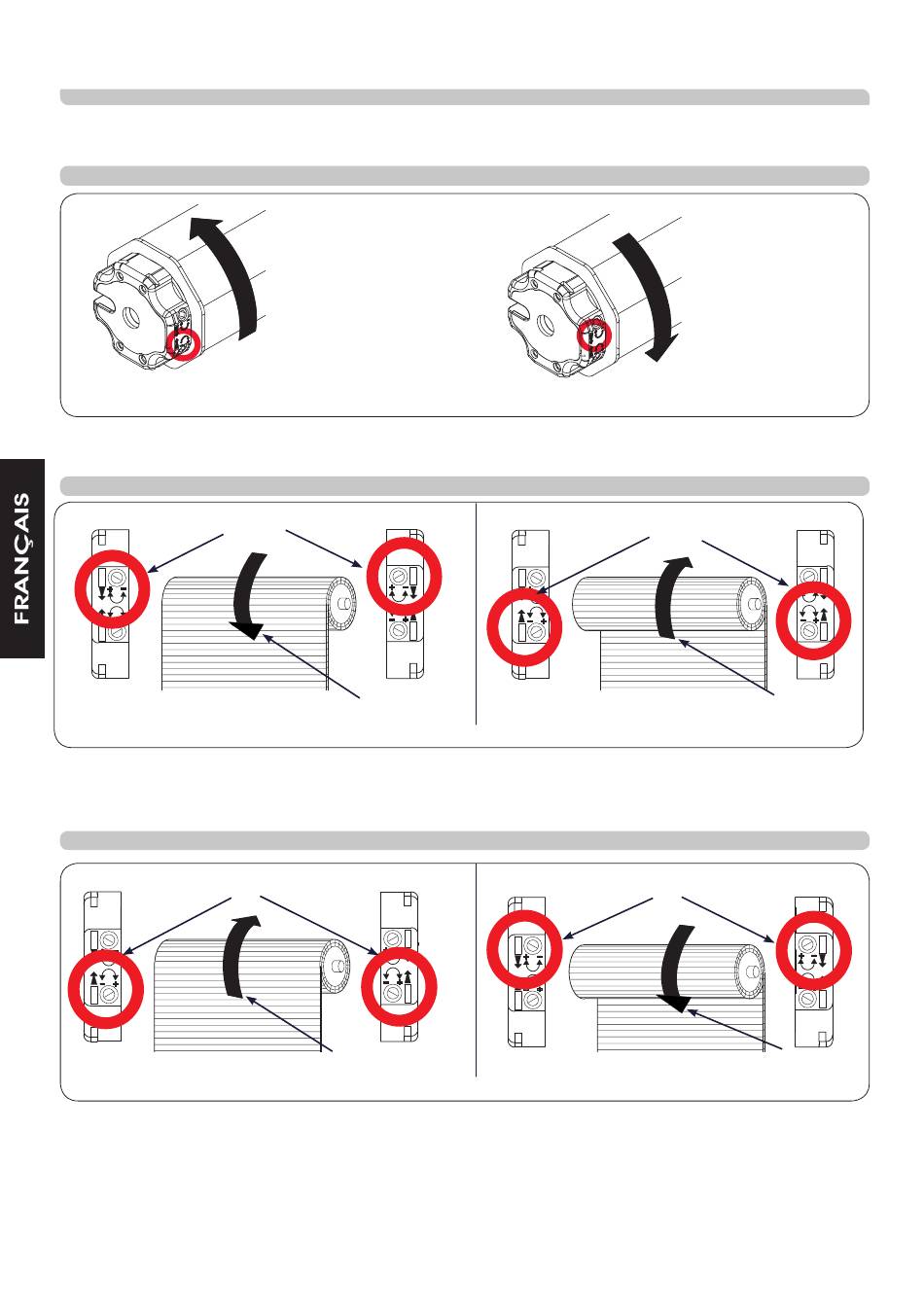 FRANÇAIS