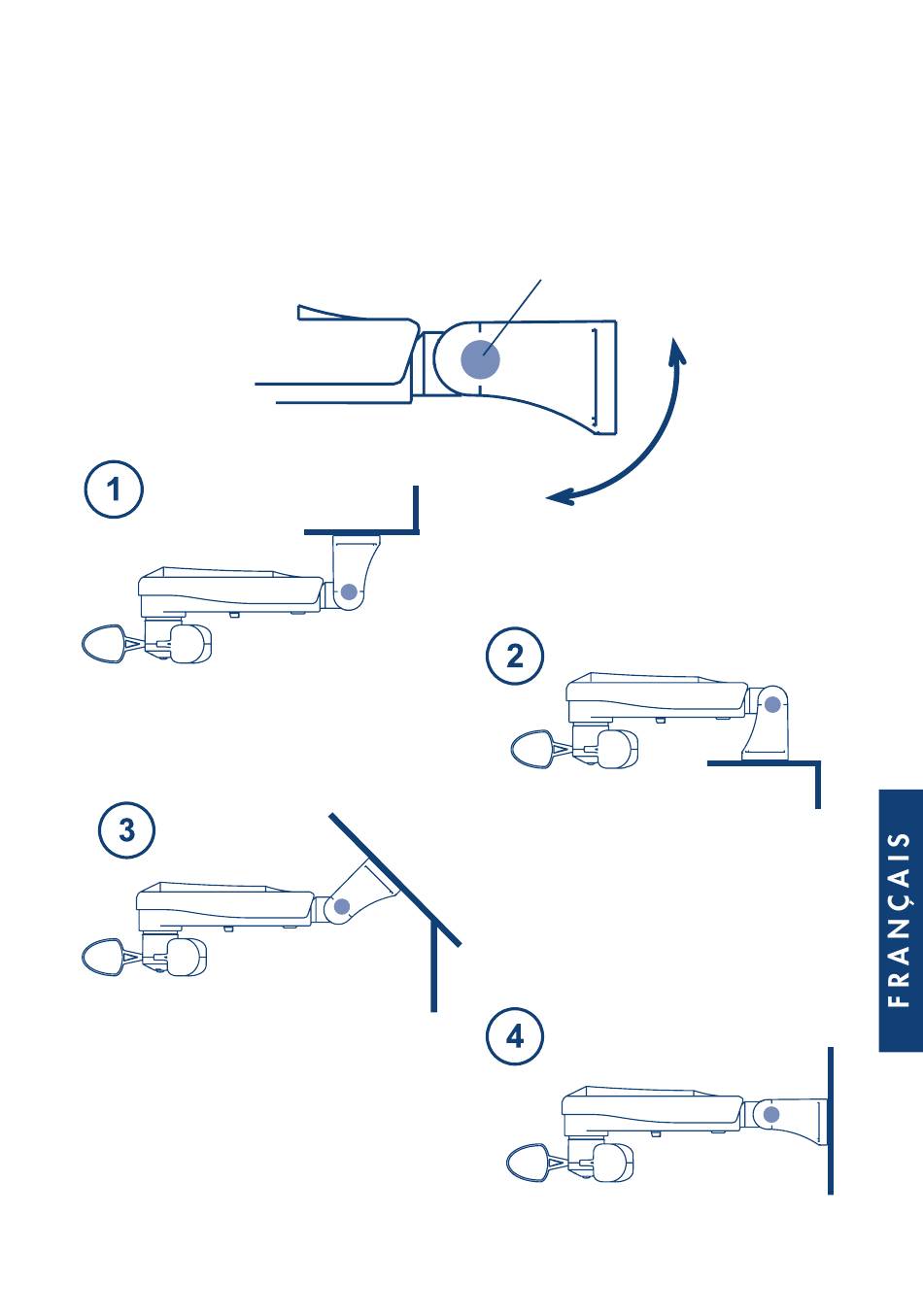 1

2

3

4

FRANÇAIS