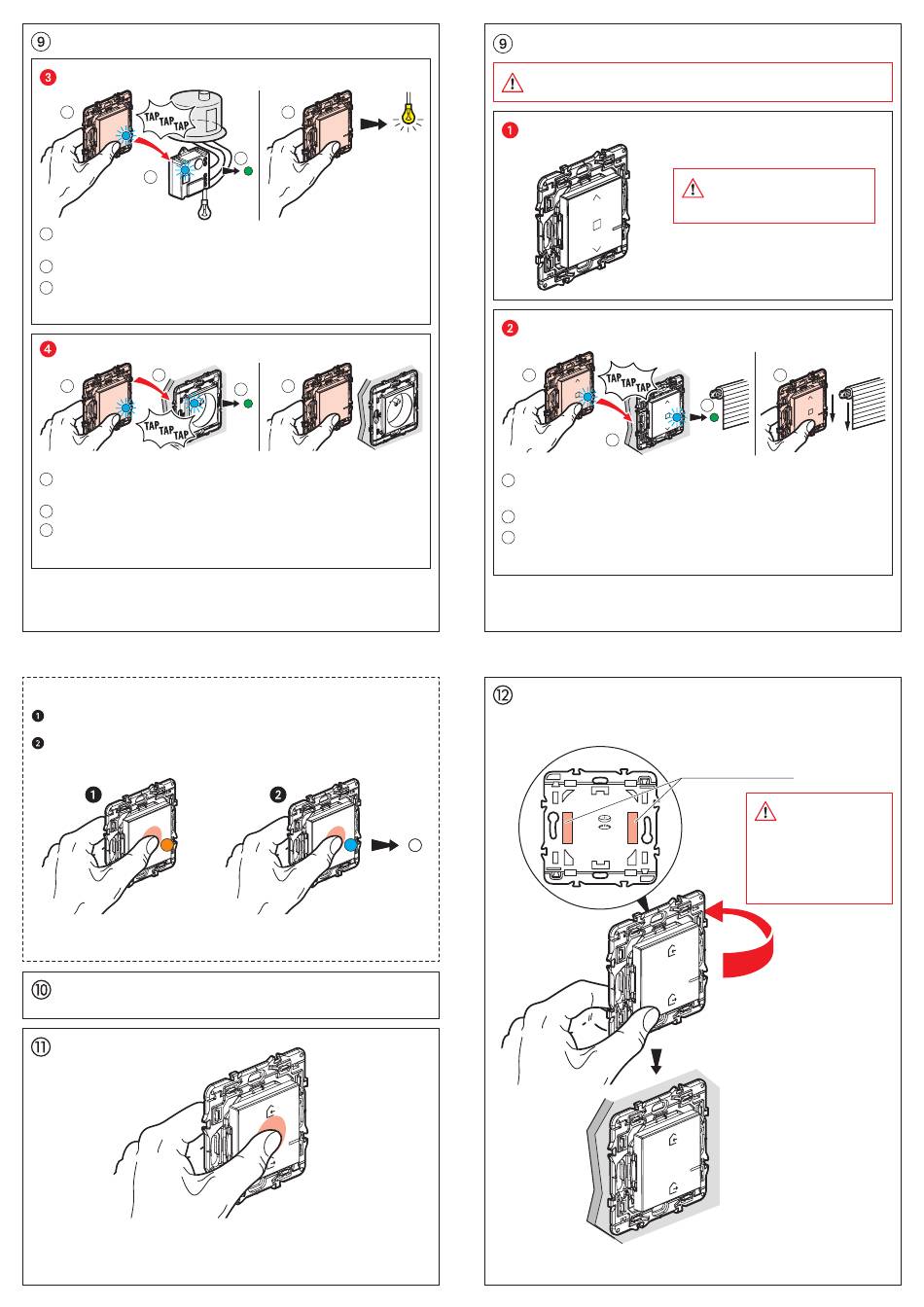 ⑨

3

TAP TAP TAP

4

TAP TAP TAP

⑨

1

2

TAP TAP TAP

1

2

1 2

⑩

⑪

⑫