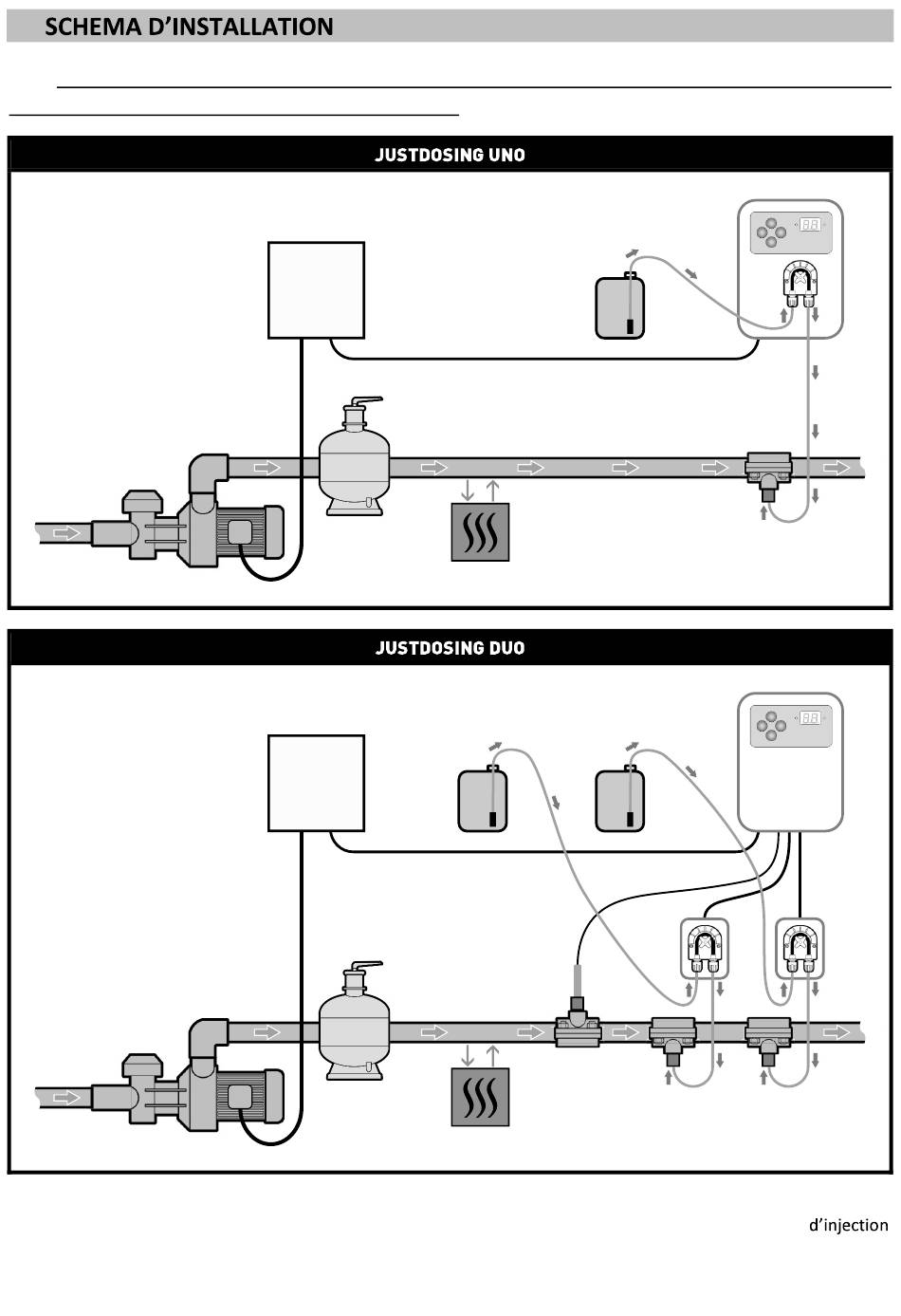 SCHEMA D'INSTALLATION

JUSTDOSING UNO

JUSTDOSING DUO

d'injection