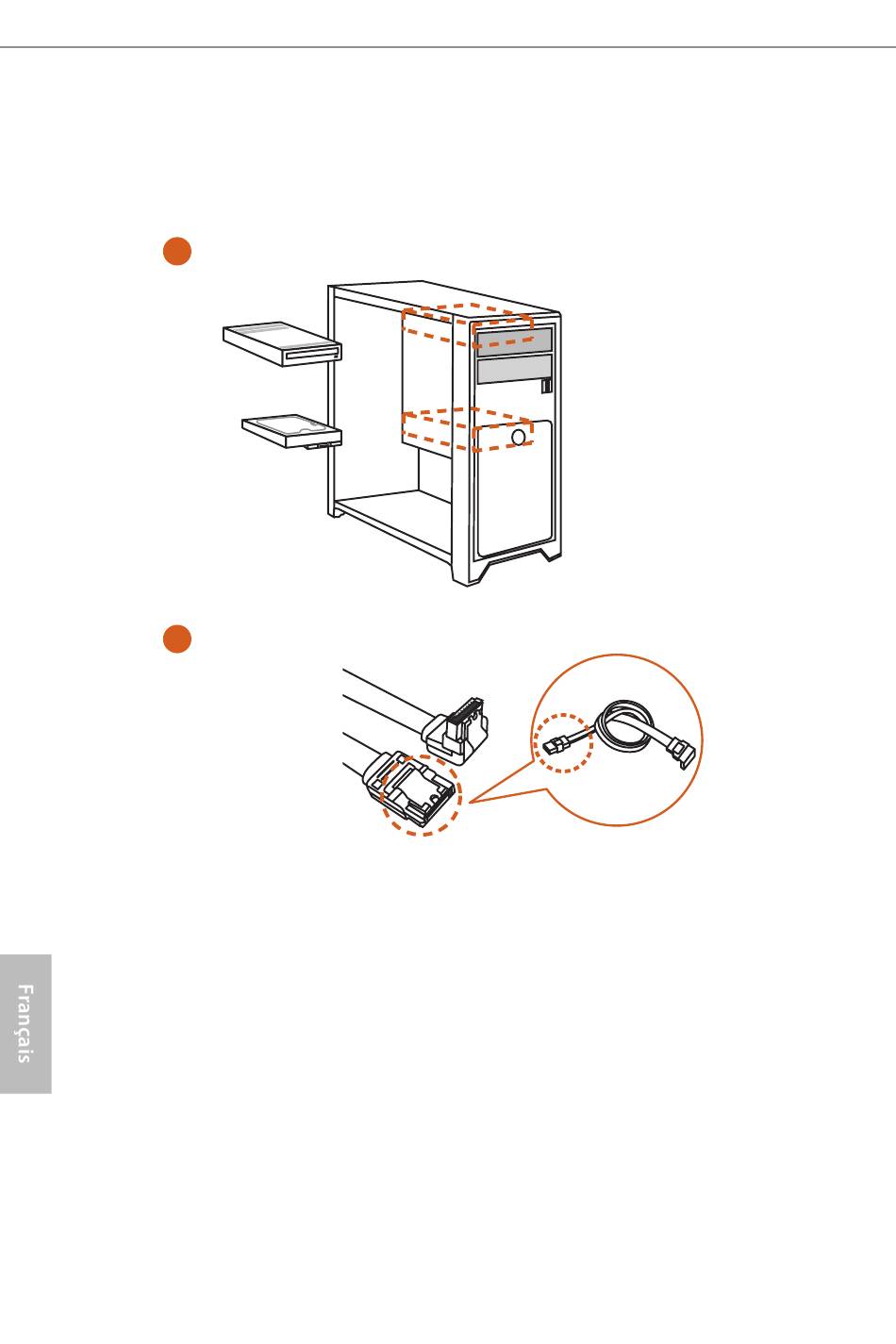 Français