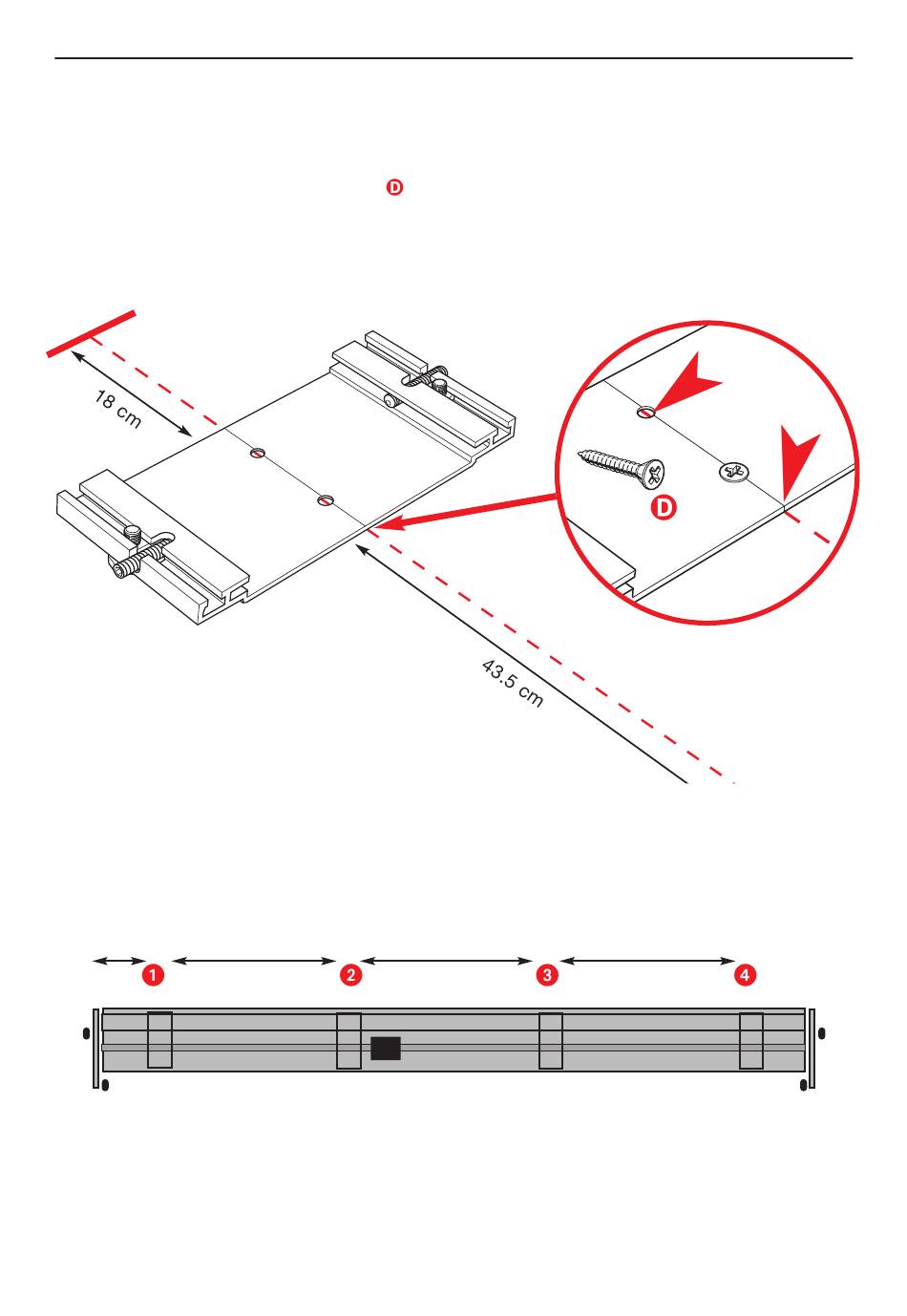 D

18 cm

D

43.5 cm

1
2
3
4