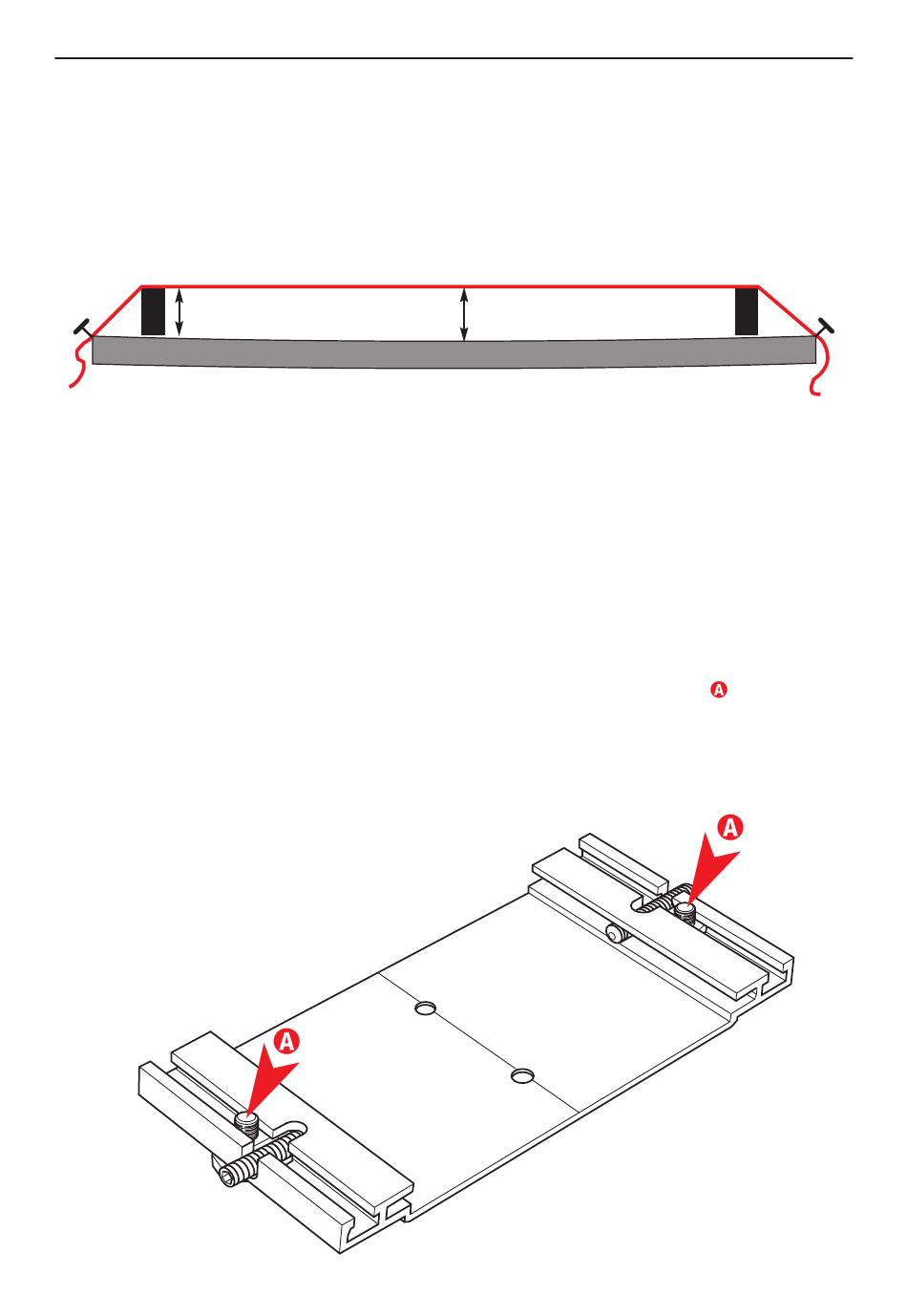 A

A

A