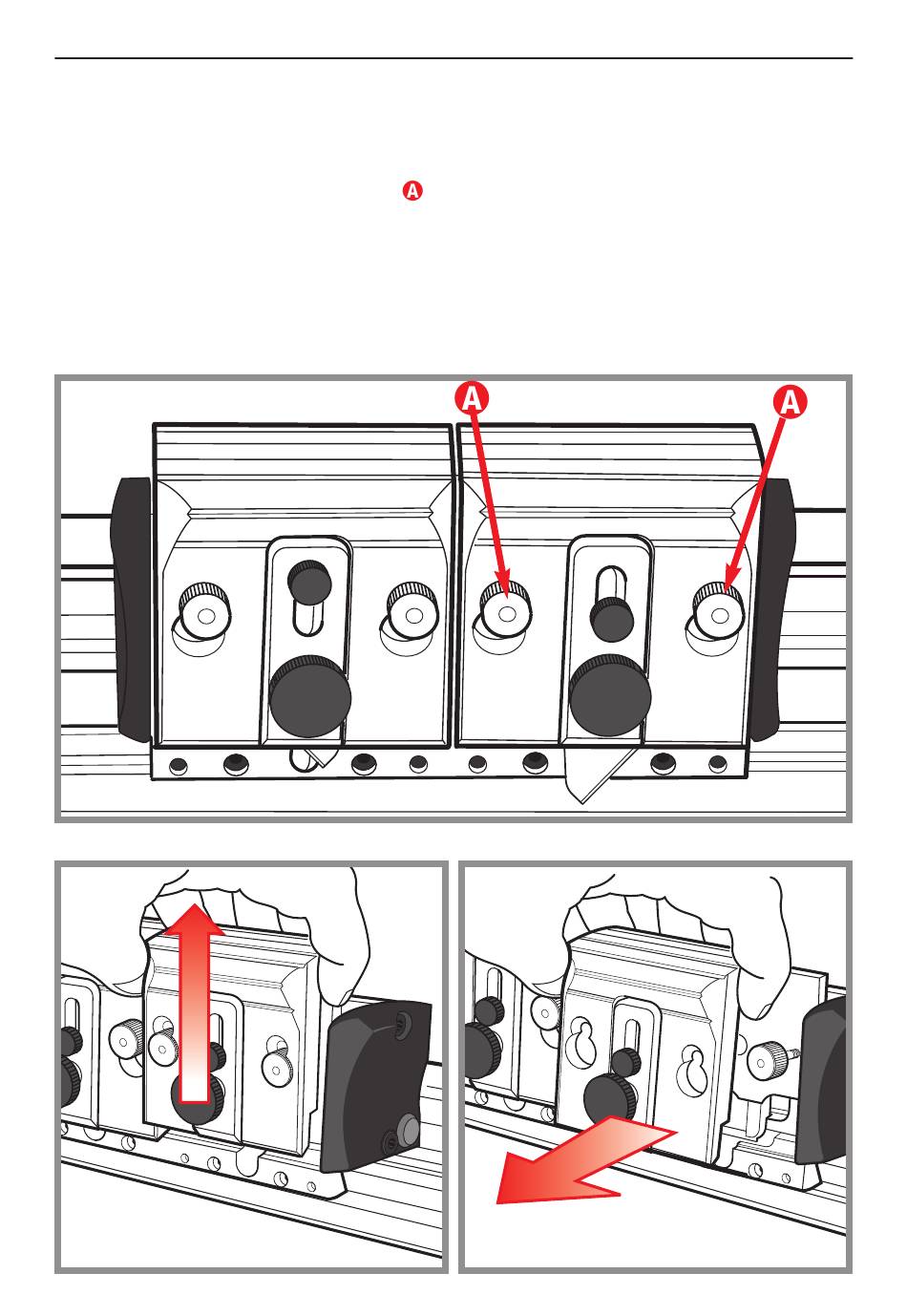 A

A

A