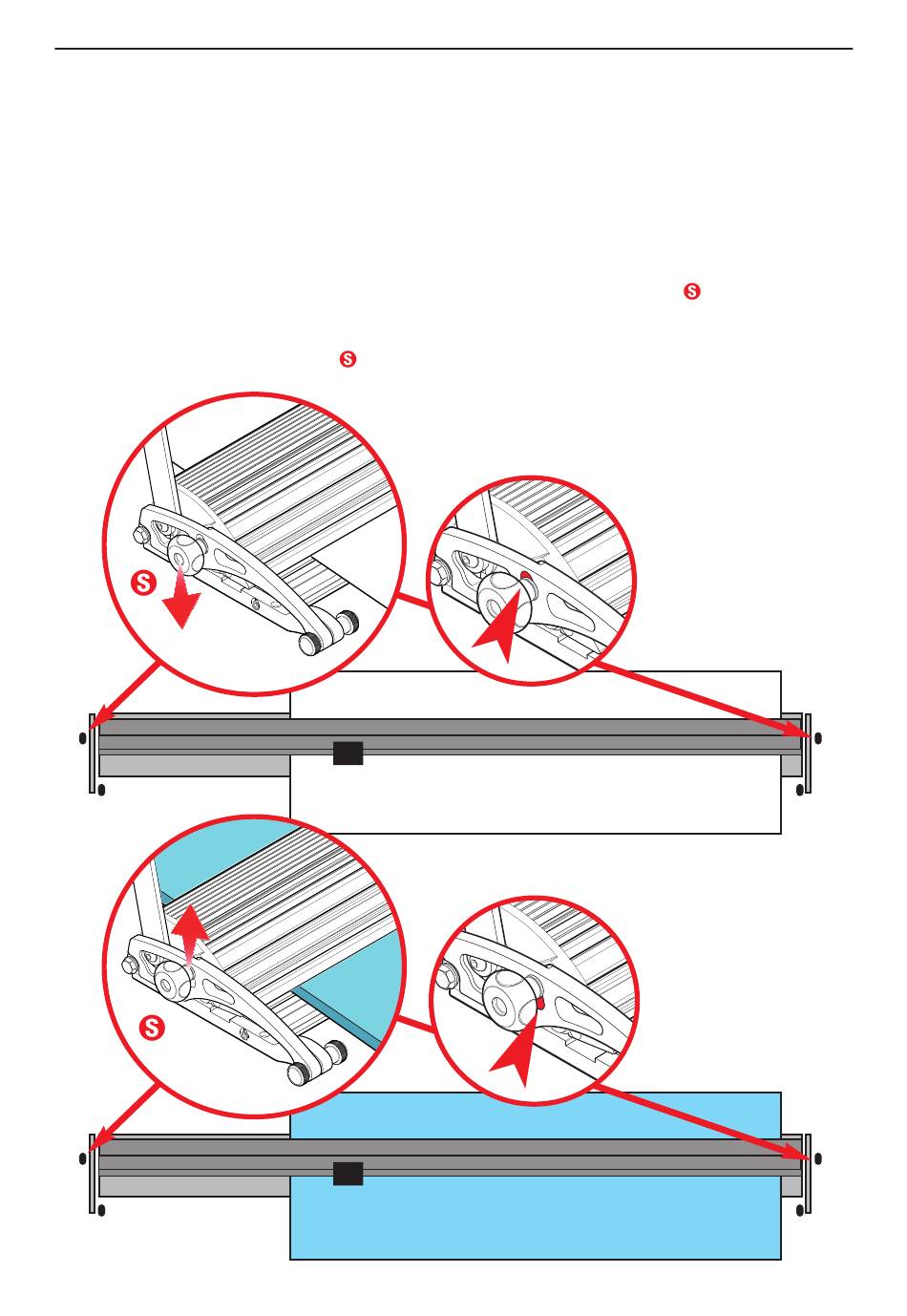 S

S

S

S