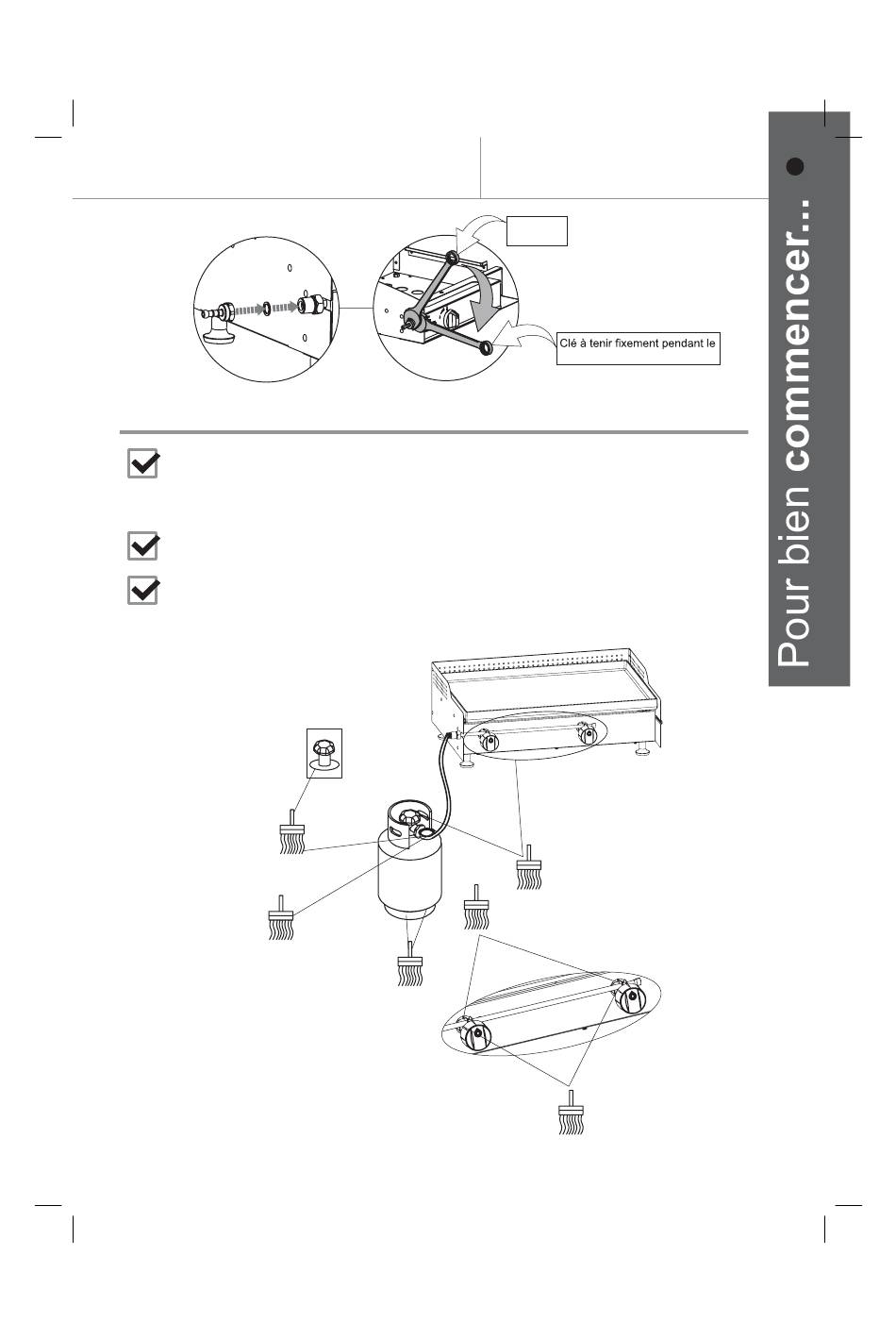 Clé à tenir fixement pendant le

Pour bien commencer...