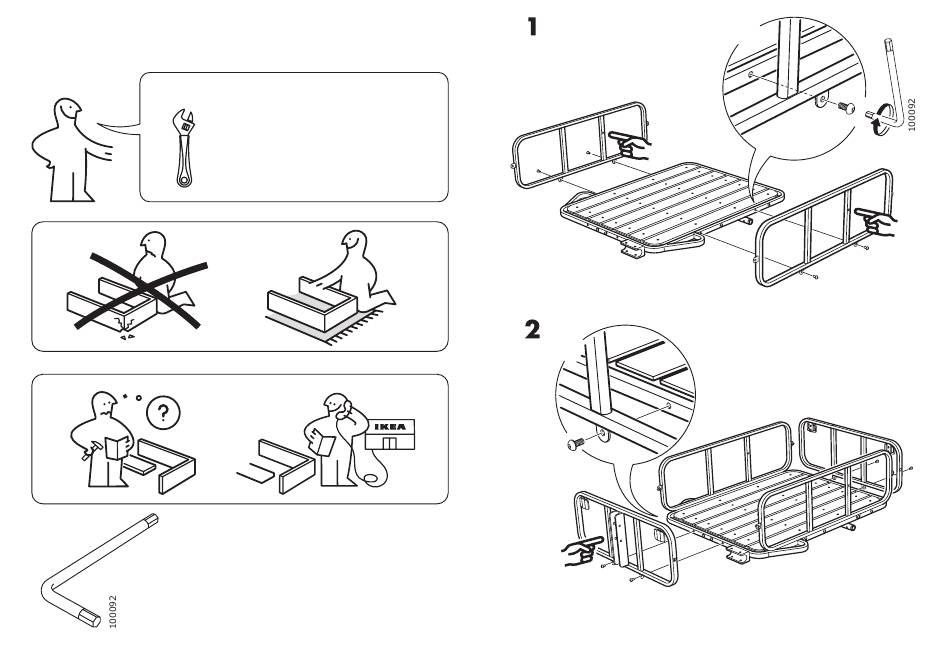 ?

IKEA

100092

1

100092

2