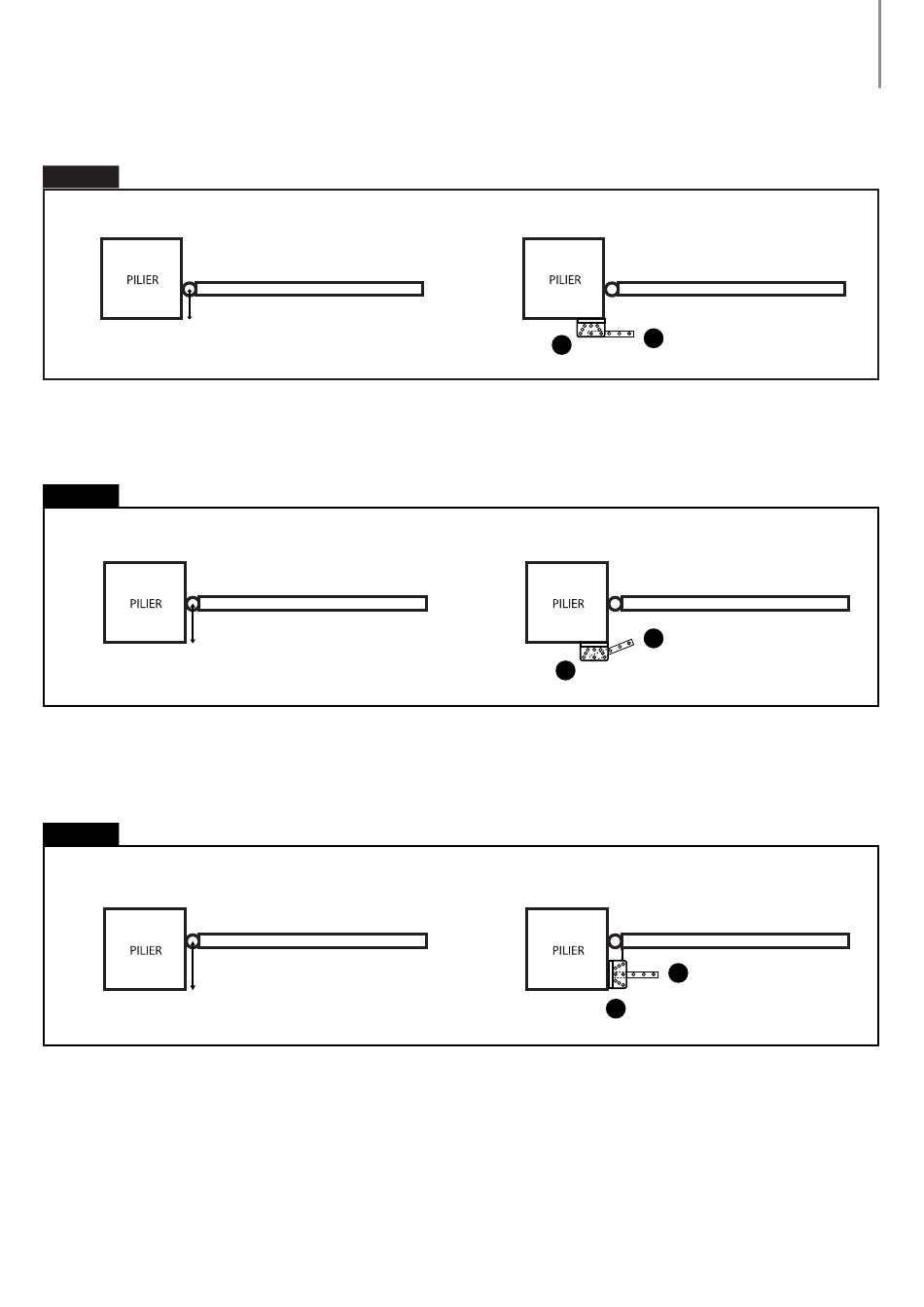 PILIER

PILIER

PILIER

PILIER

PILIER

PILIER