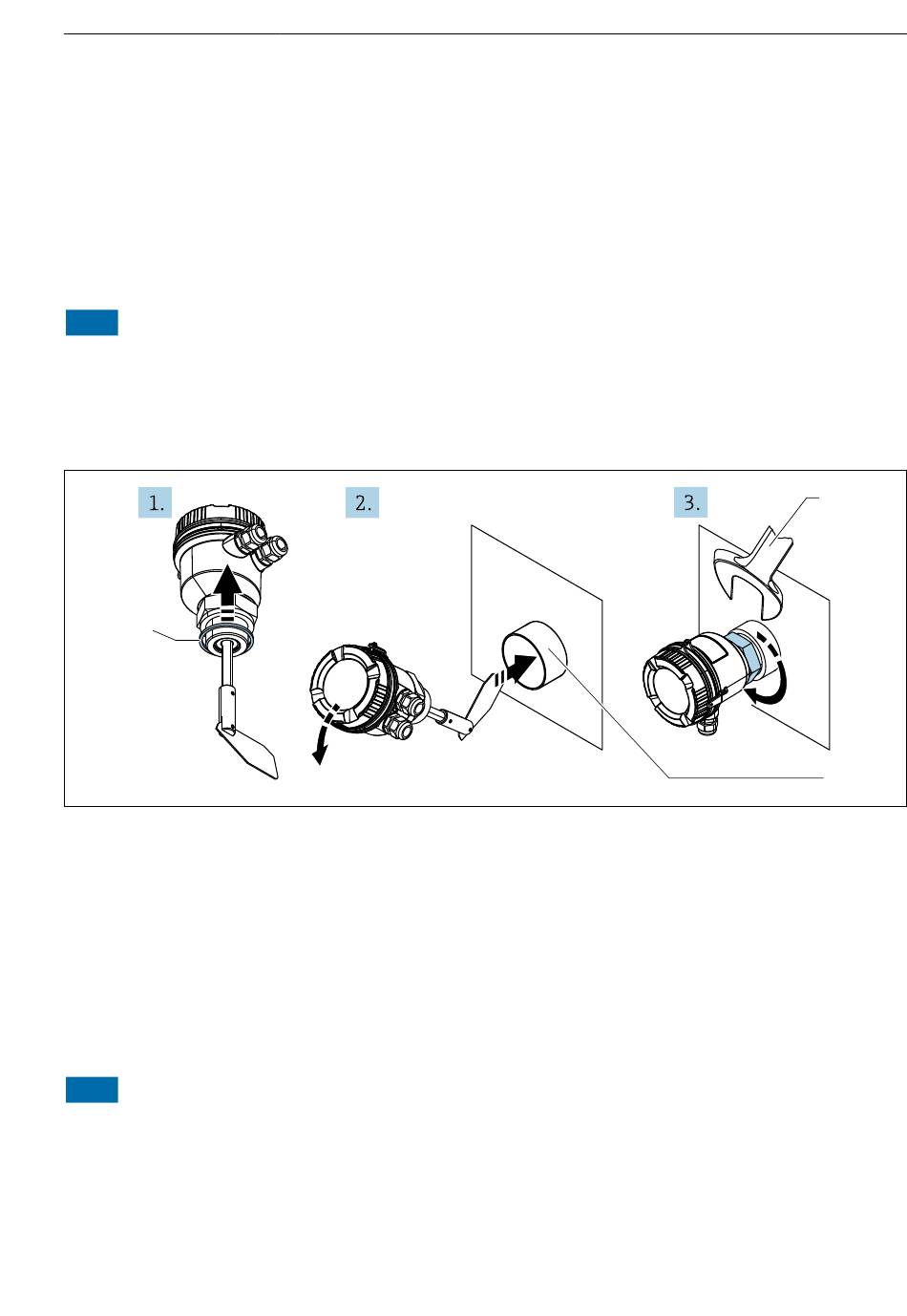 1.

2.

3.