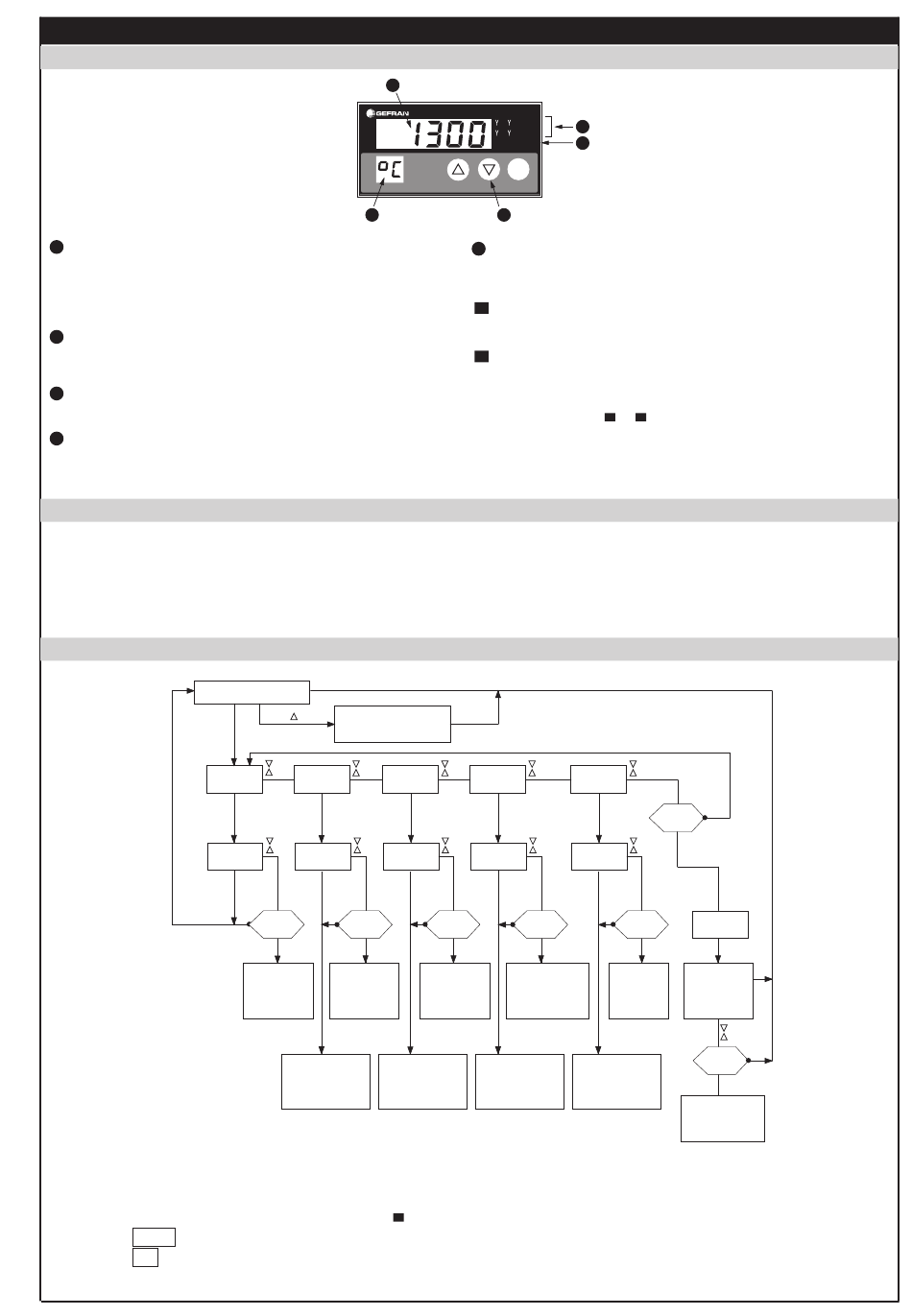 GEFRAN
1300
°C