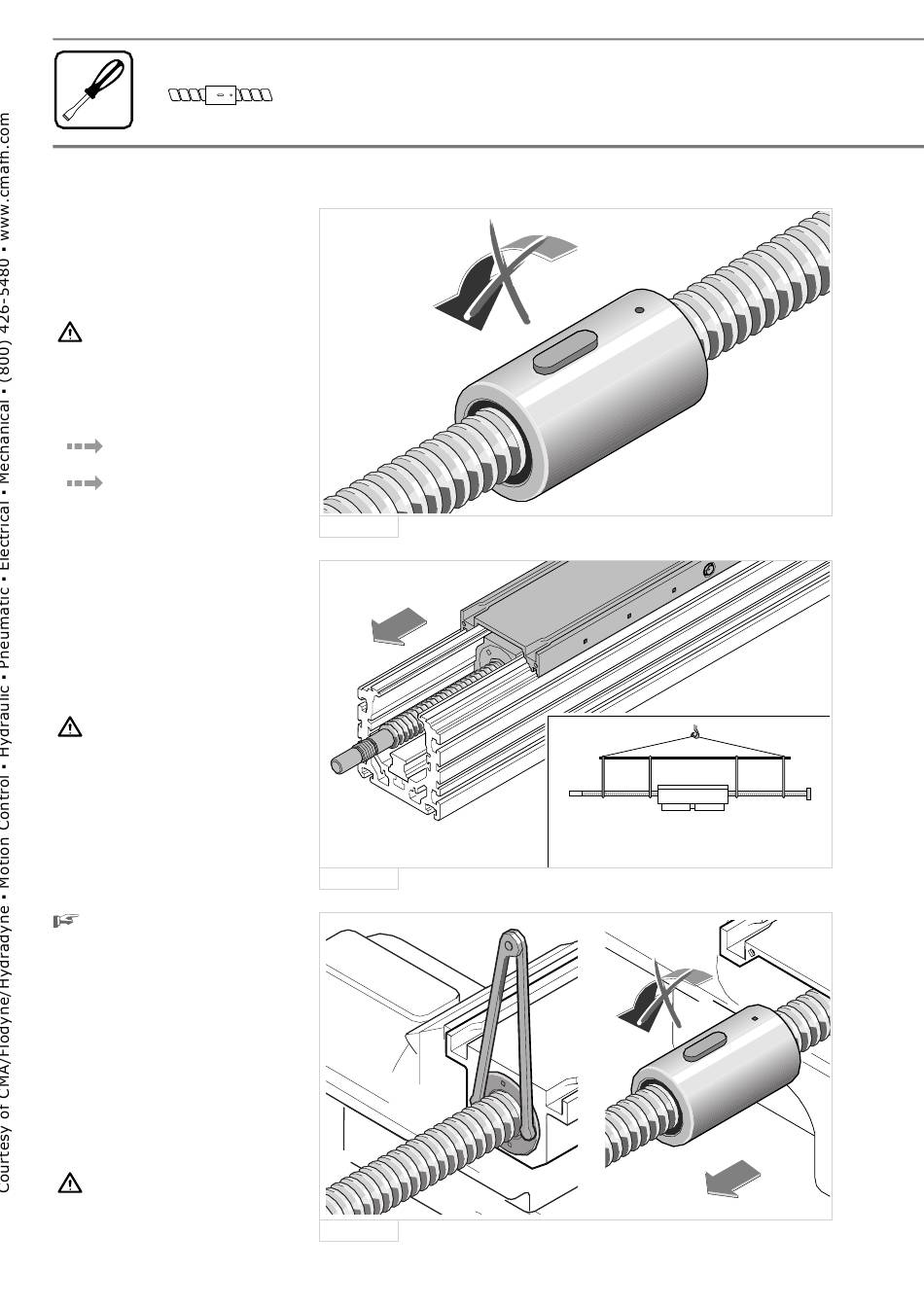 Courtesy of CMA/Flodyne/Hydradyne ▪ Motion Control ▪ Hydraulic ▪ Pneumatic ▪ Electrical ▪ Mechanical ▪ (800) 426-5480 ▪ www.cmafh.com