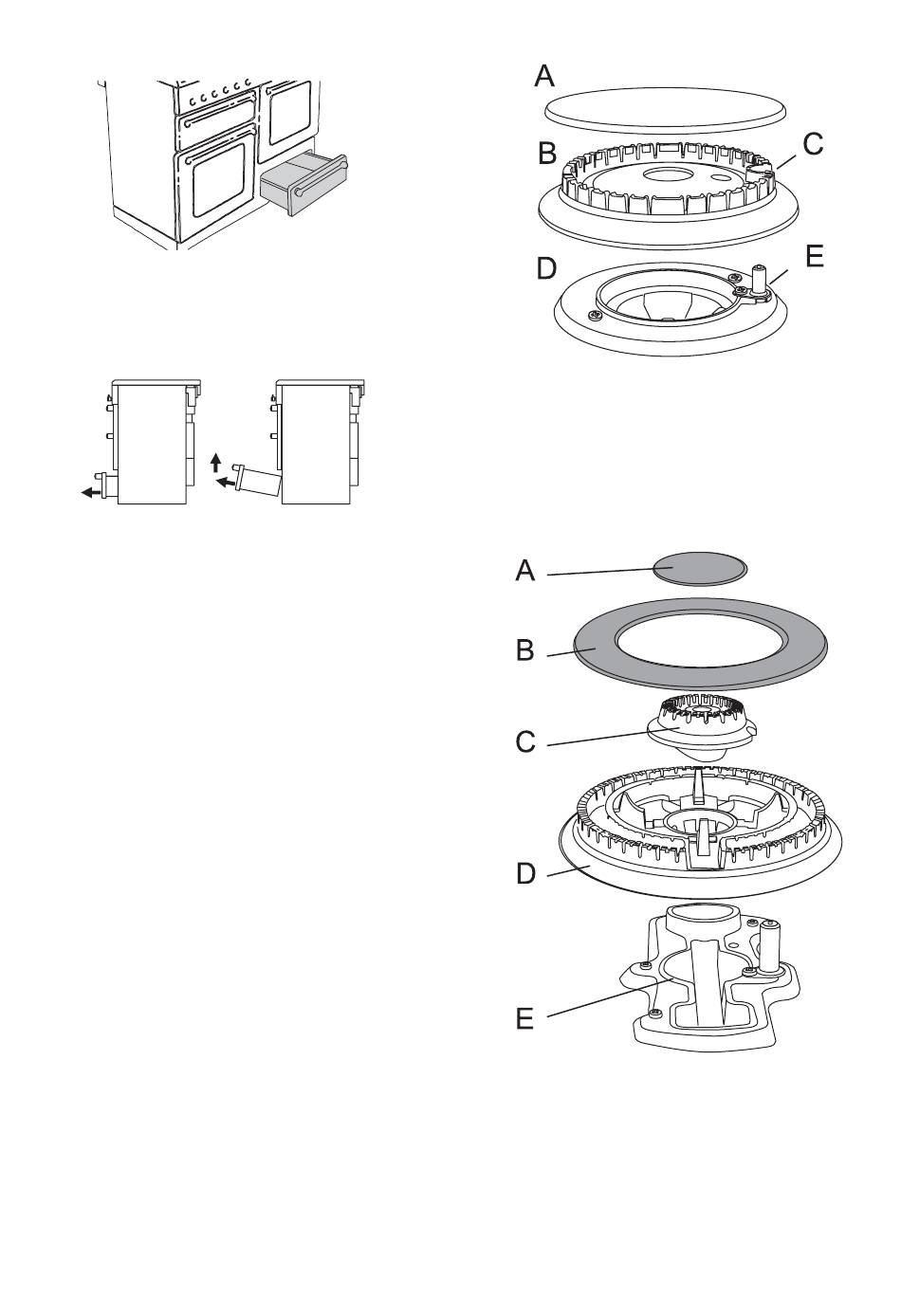 A
B
C
D
E

A
B
C
D
E