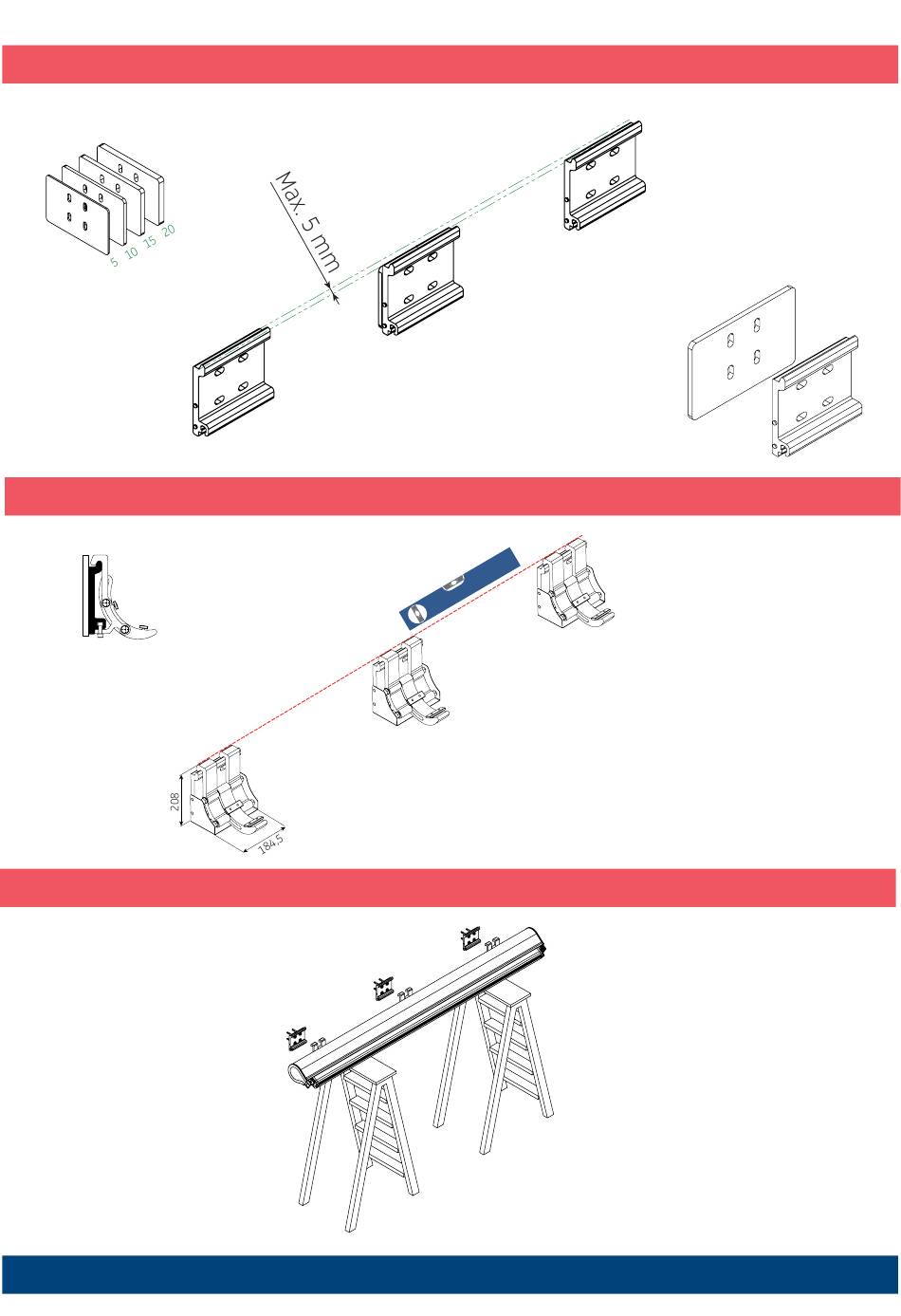 5 10 15 20

Max. 5 mm

208

184,5