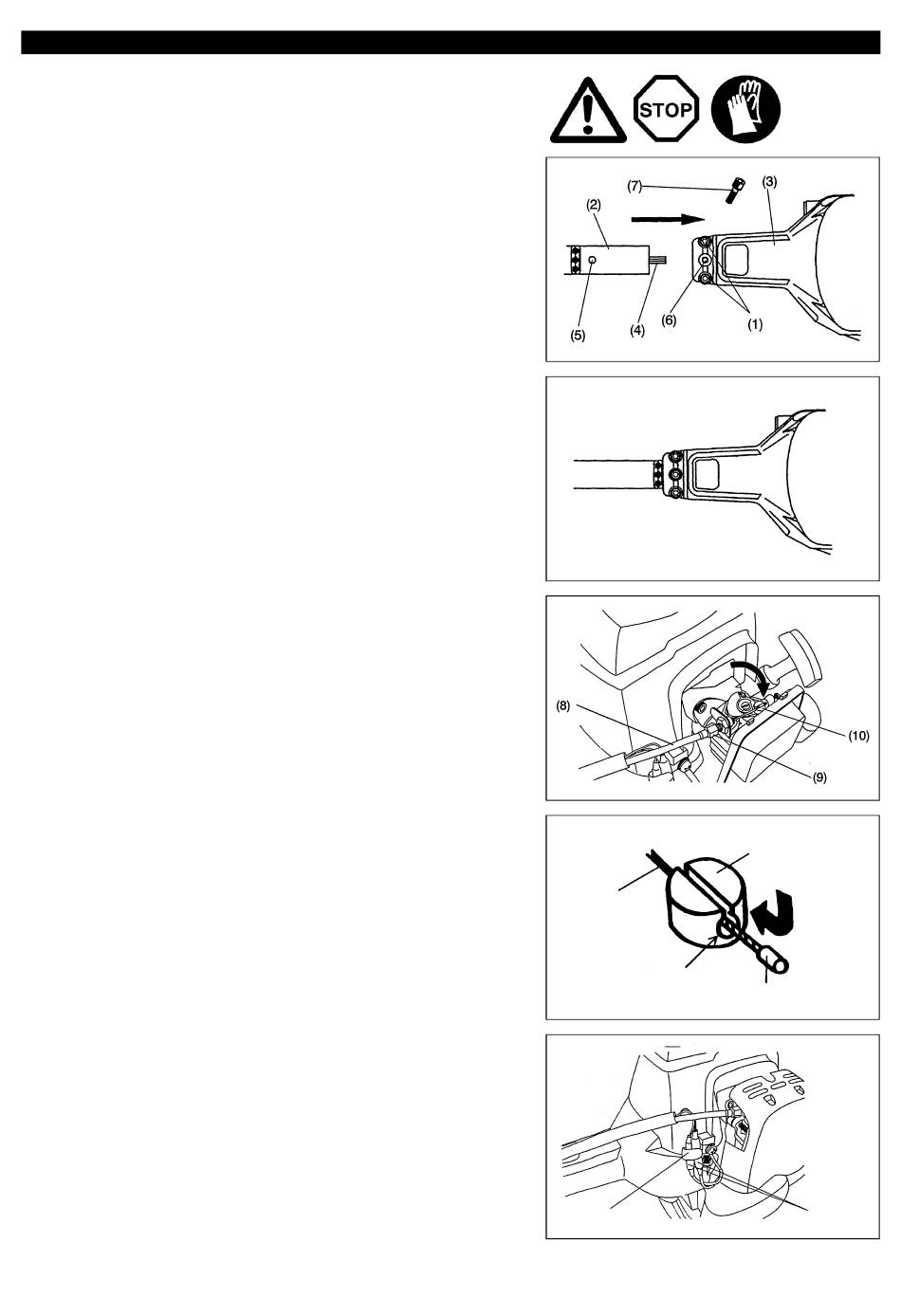 STOP

(7)
(3)
(2)
(5)
(4)
(6)
(1)

(8)
(10)
(9)