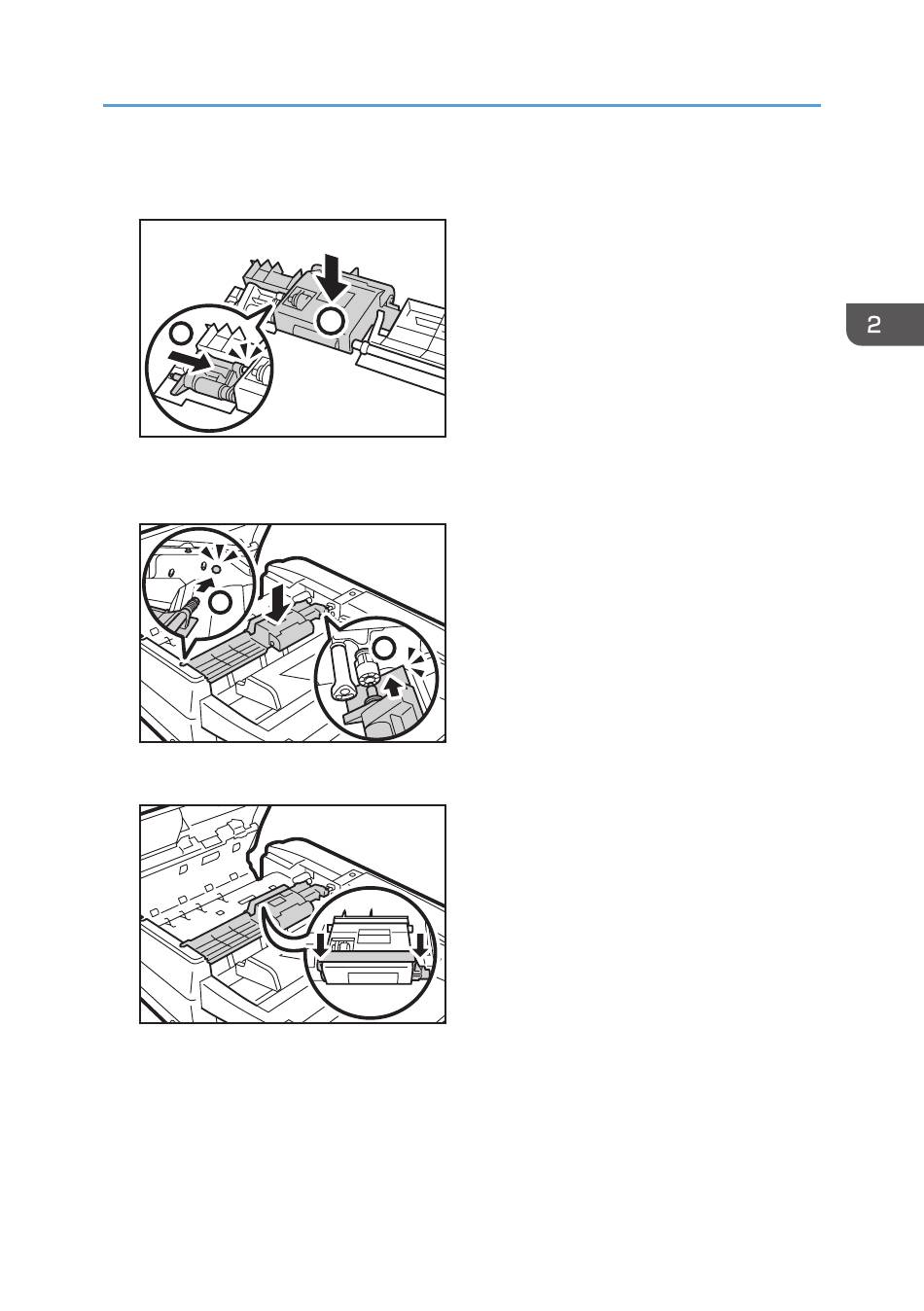 2