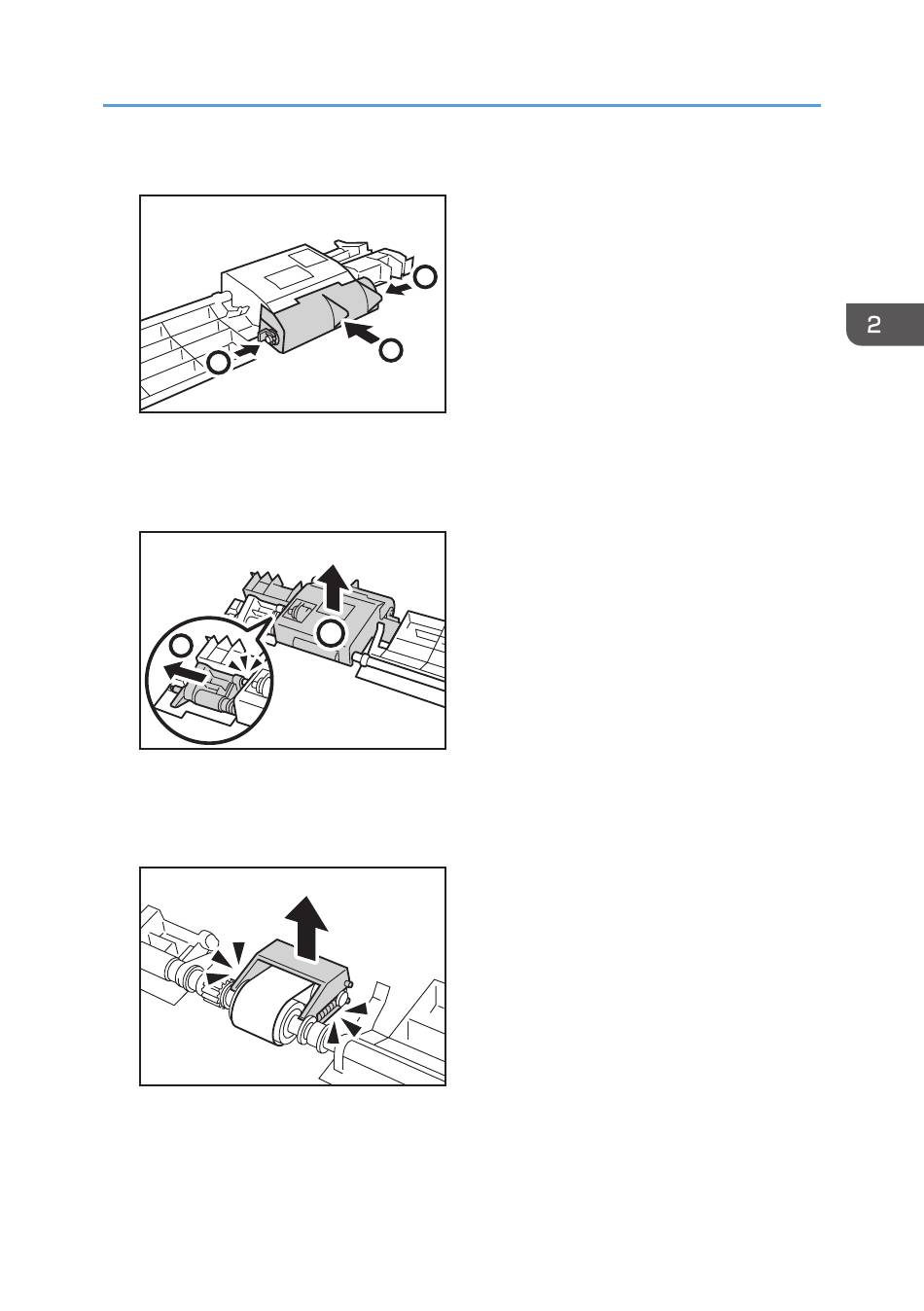 2