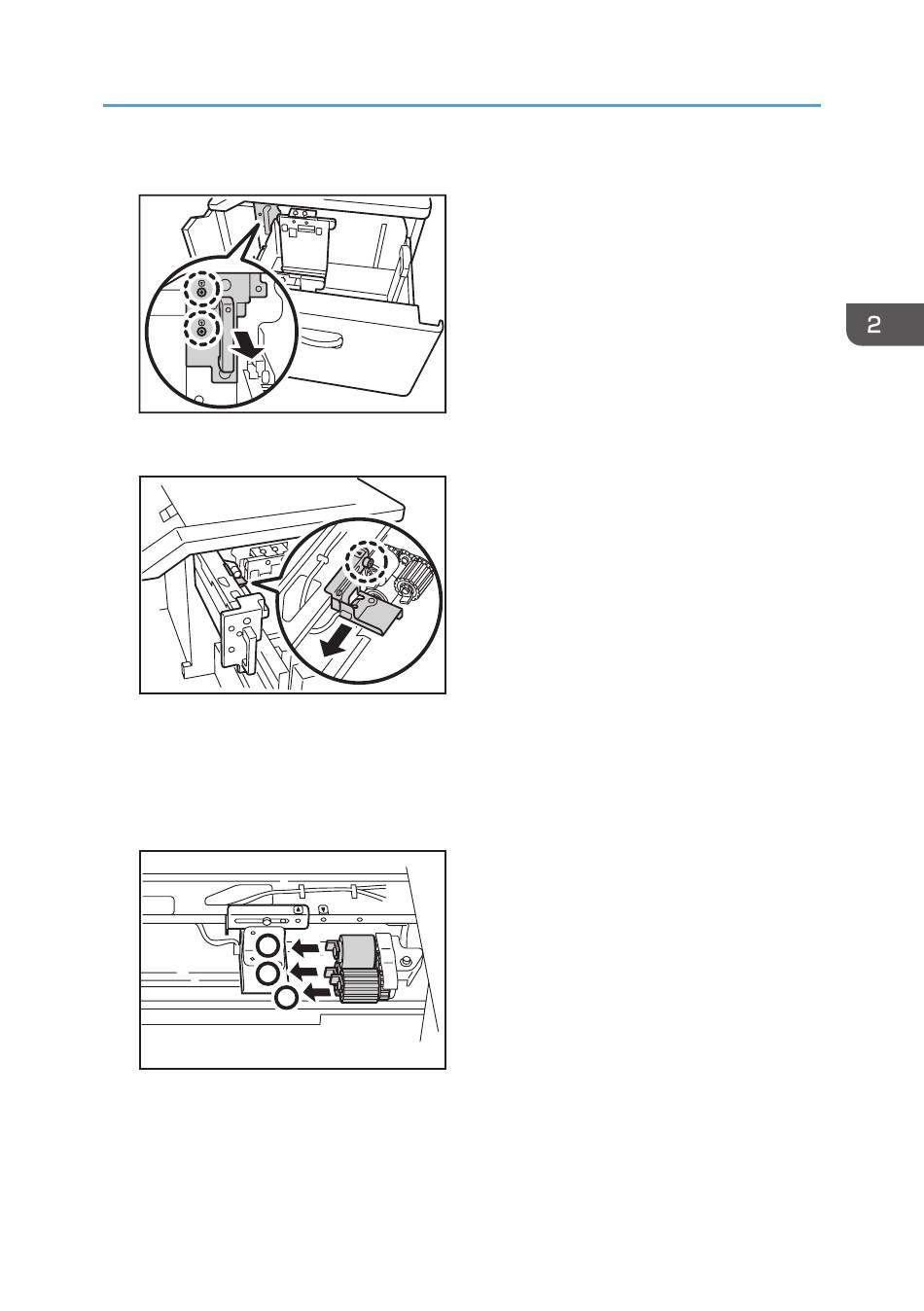 2