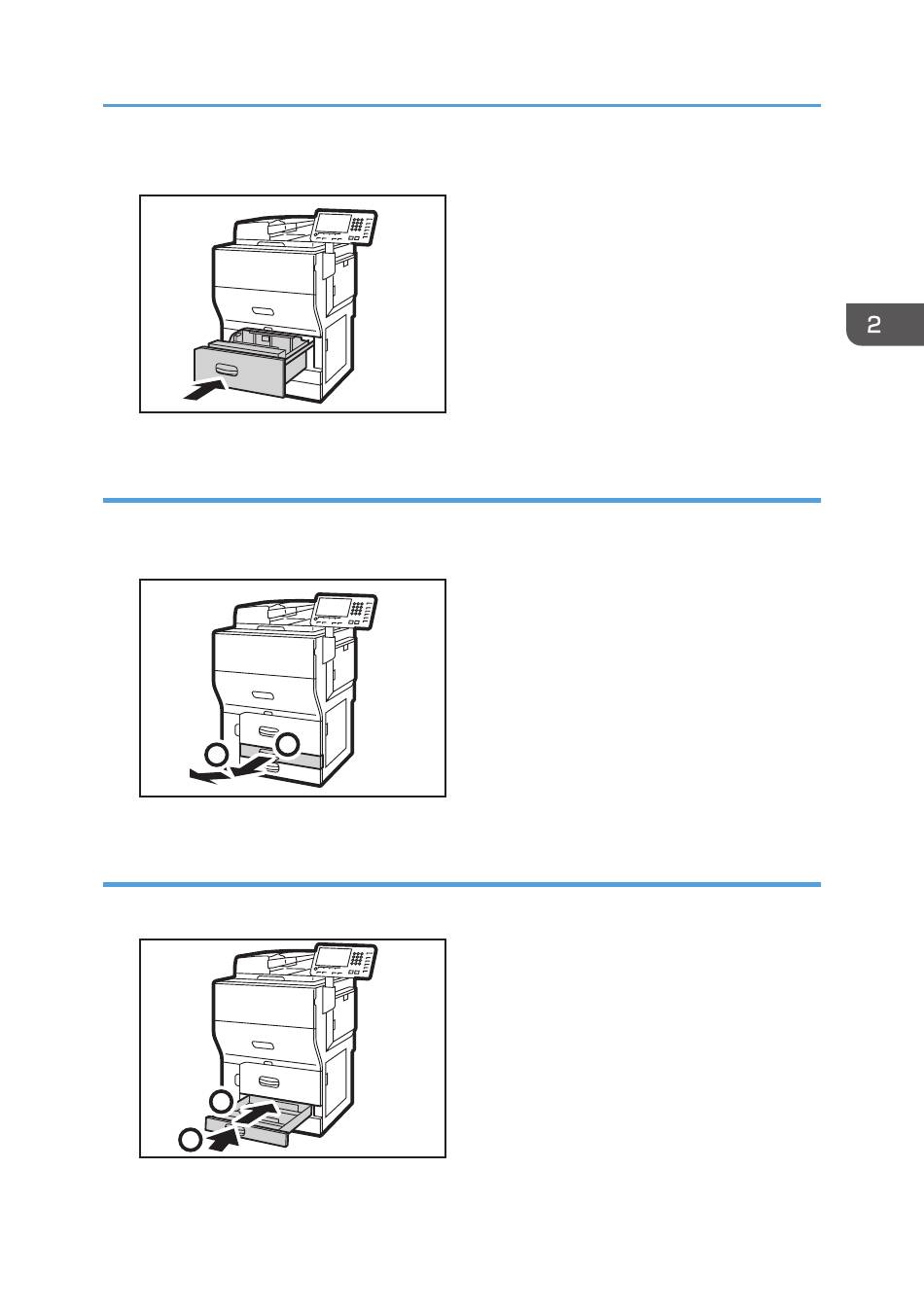 2