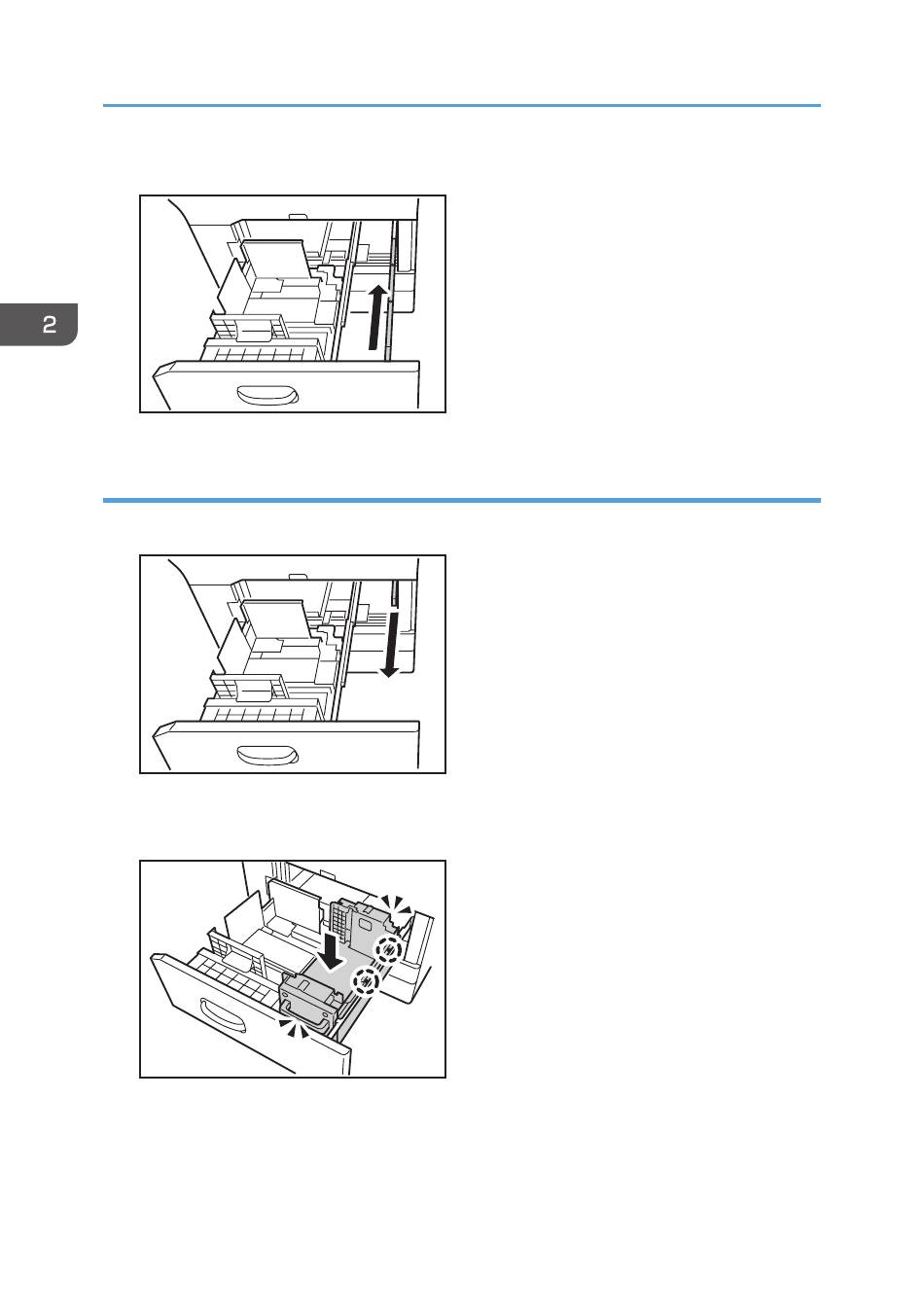 2