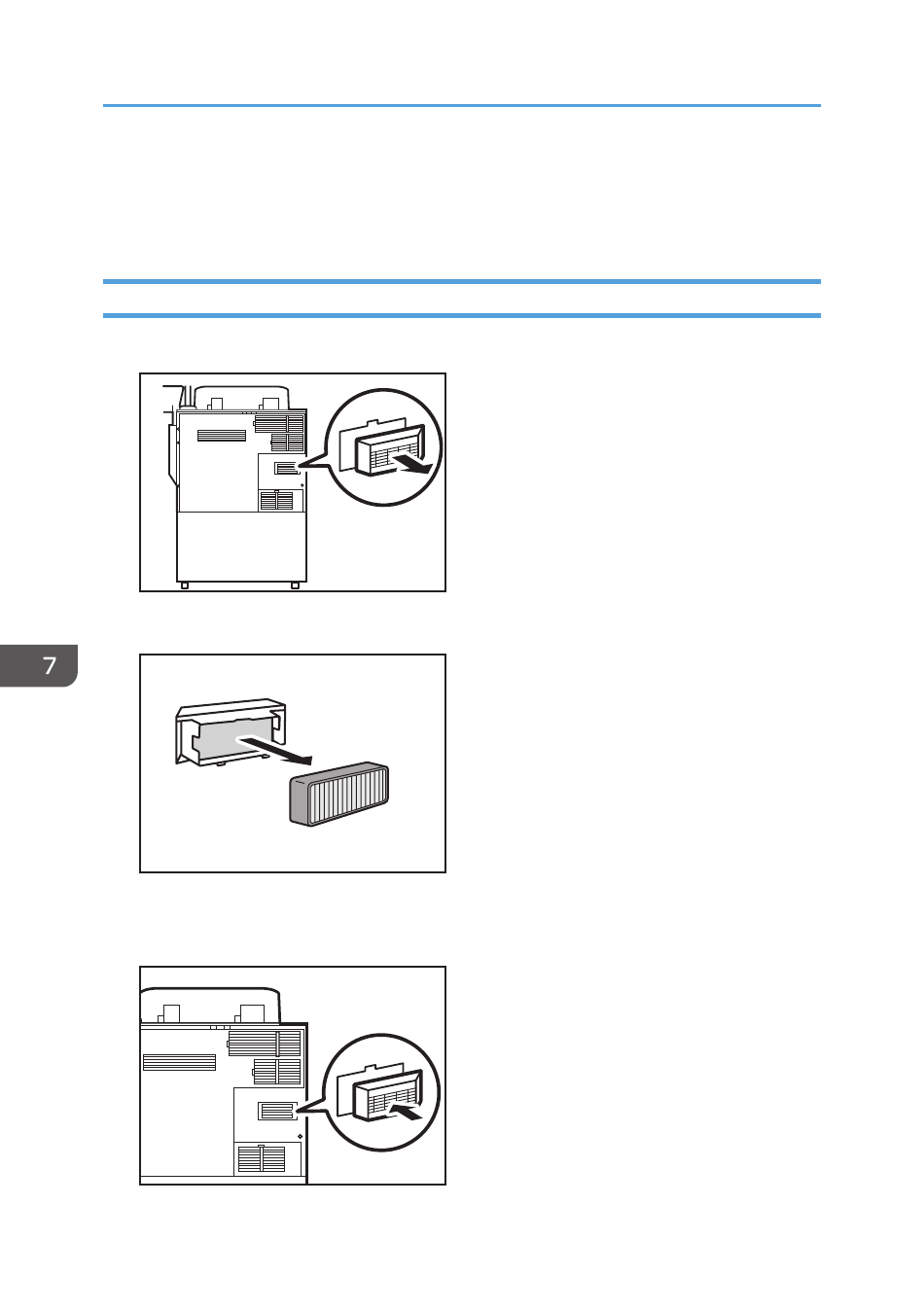 7