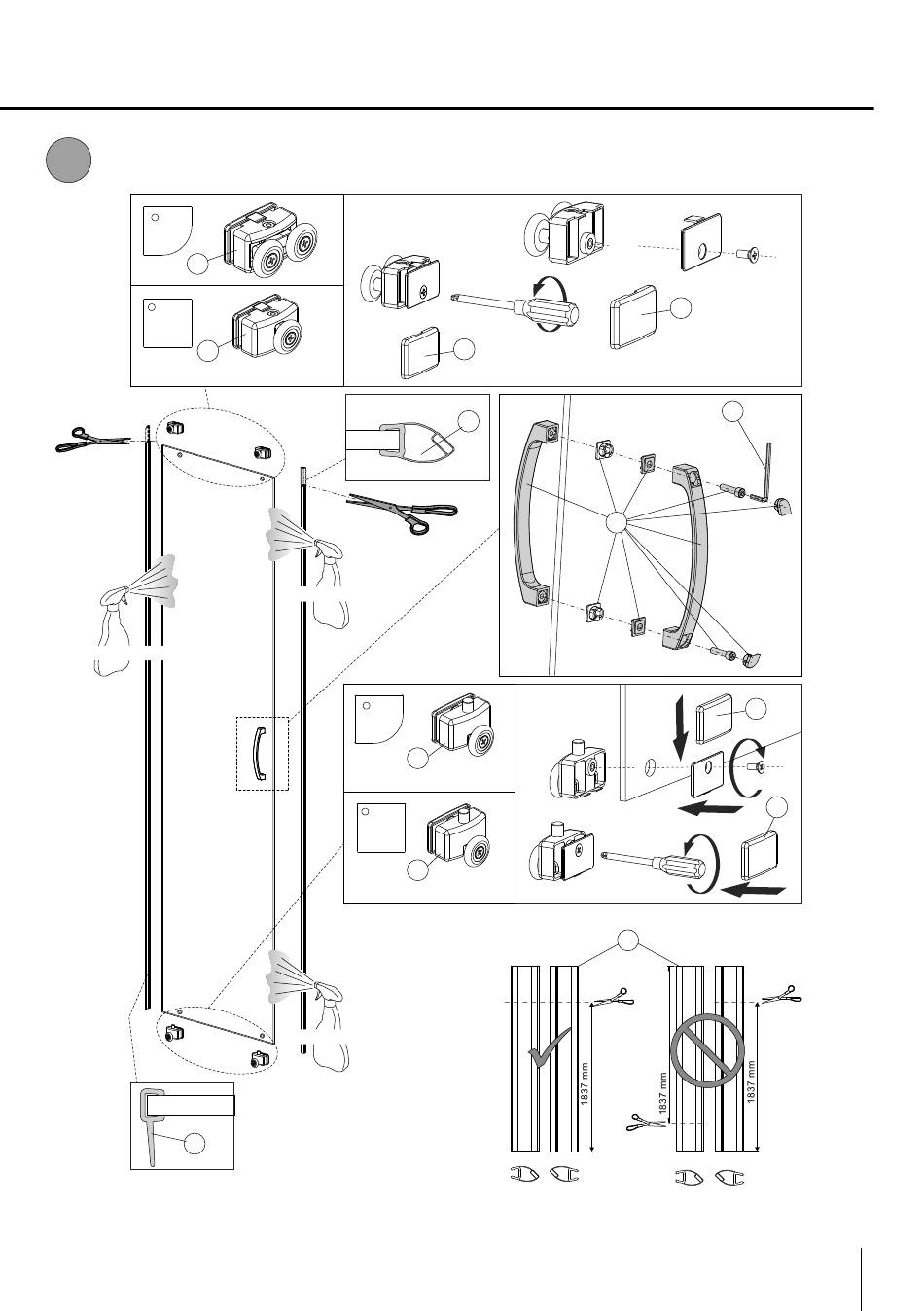 1837 mm

1837 mm

1837 mm