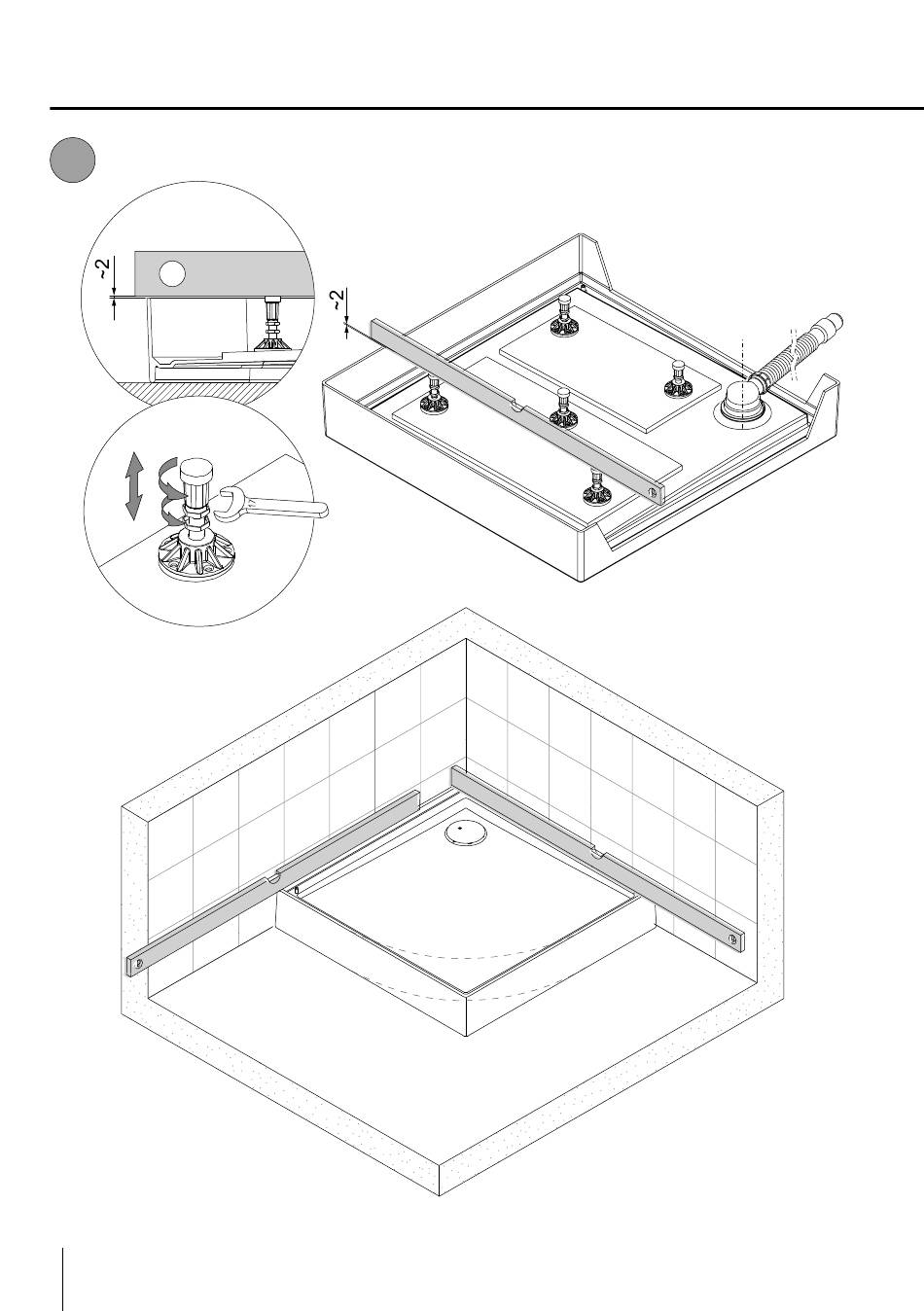 ~2

~2