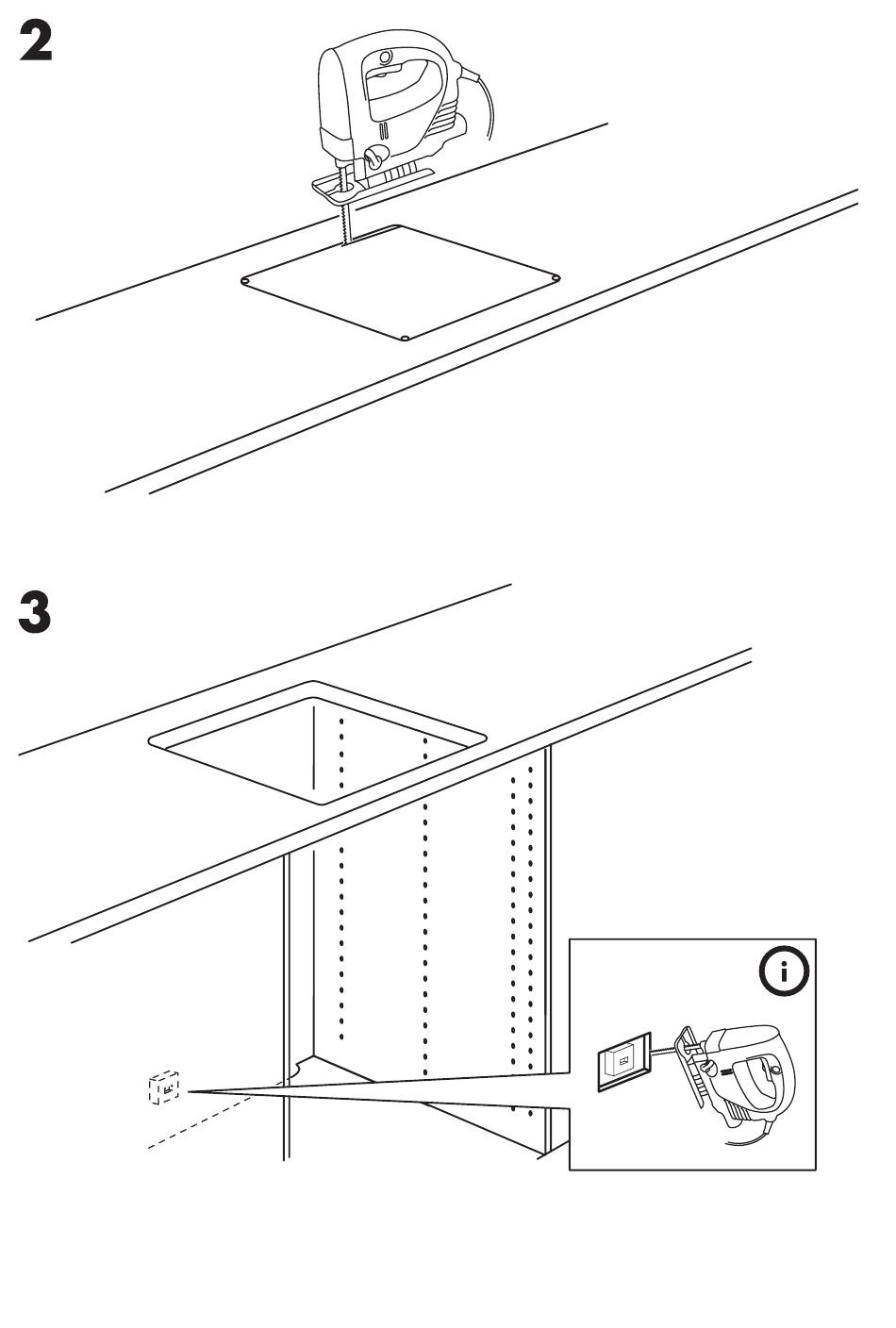 2

3

i