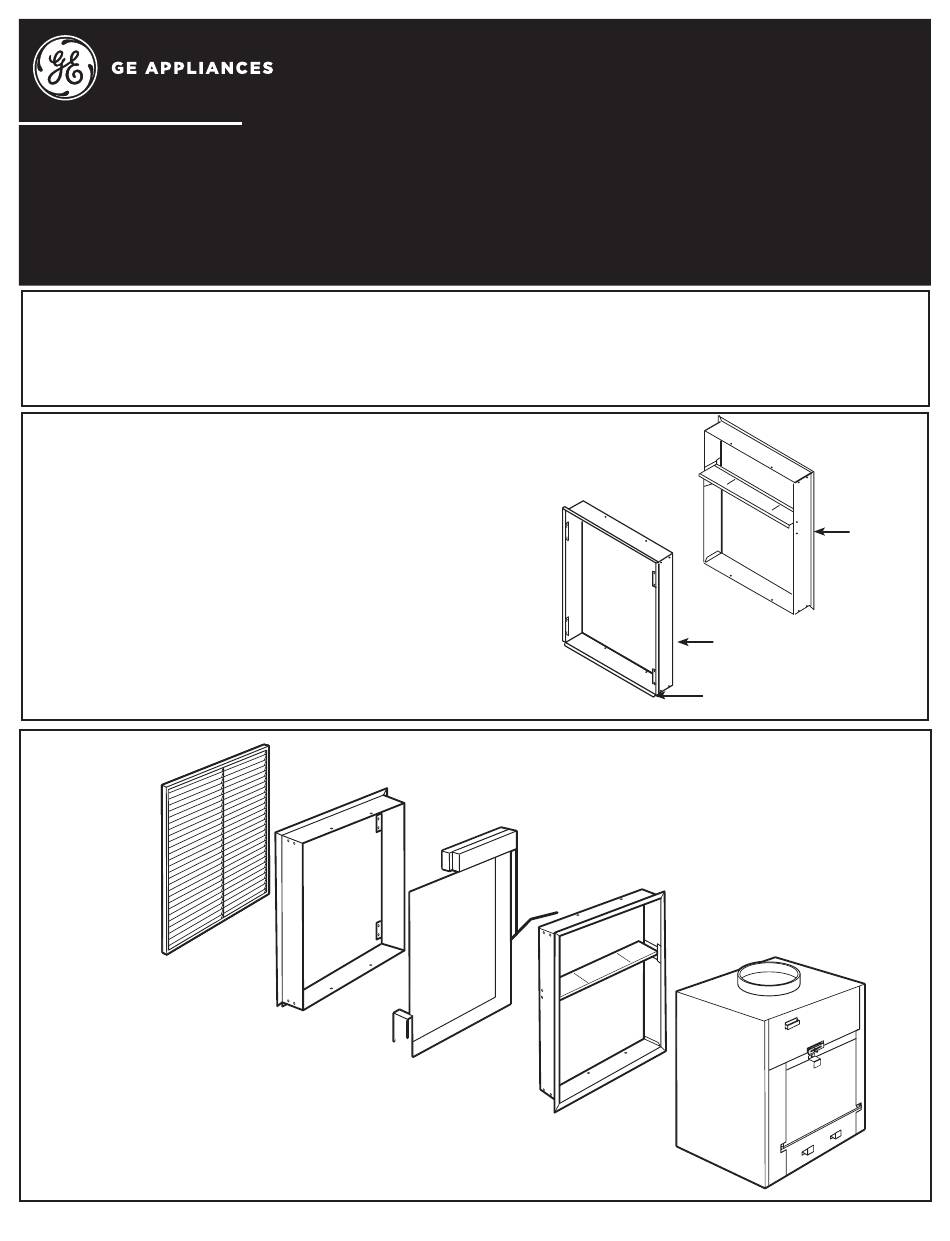 GE APPLIANCES