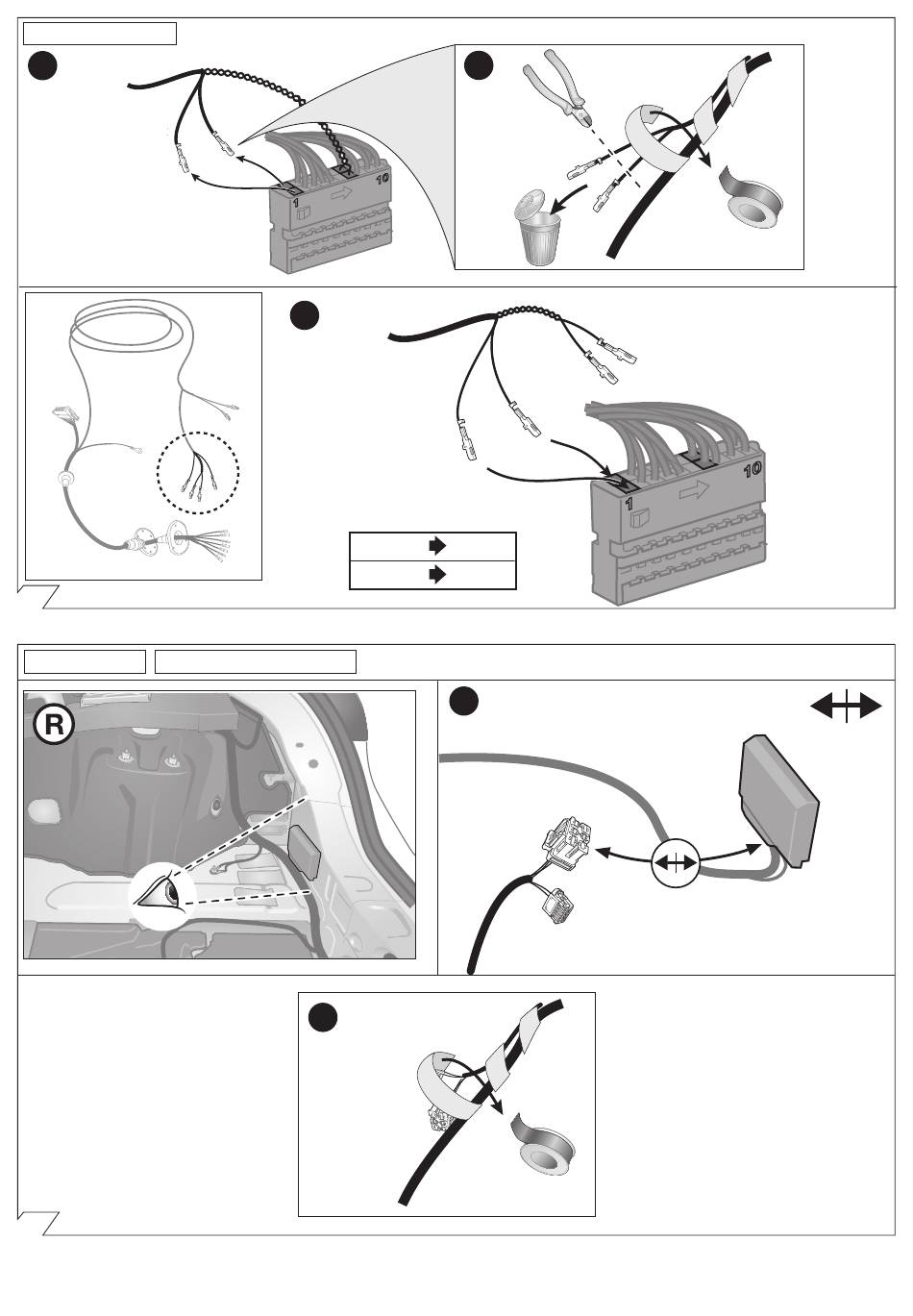 1
10

1
10

R