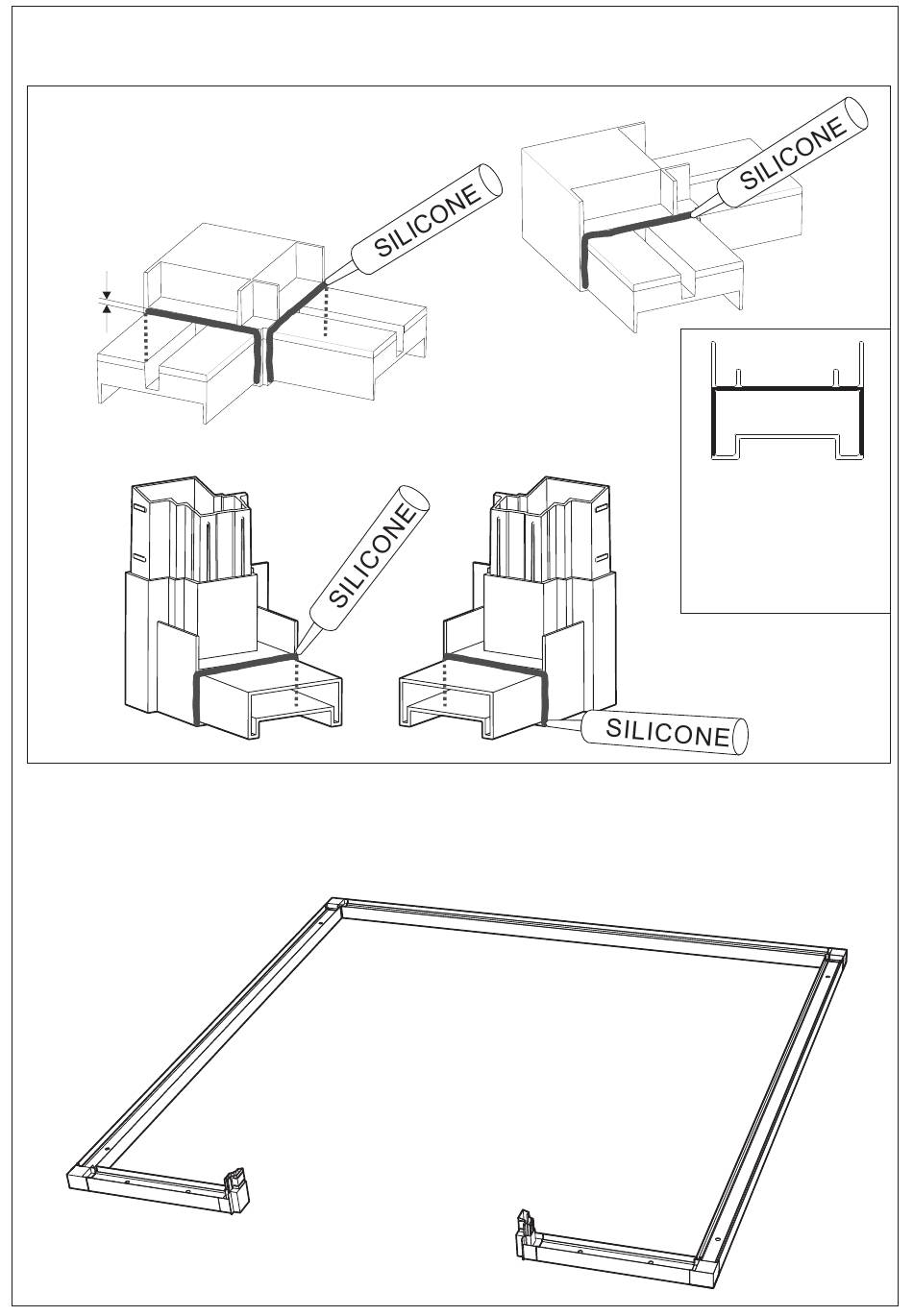 SILICONE

SILICONE

SILICONE

SILICONE