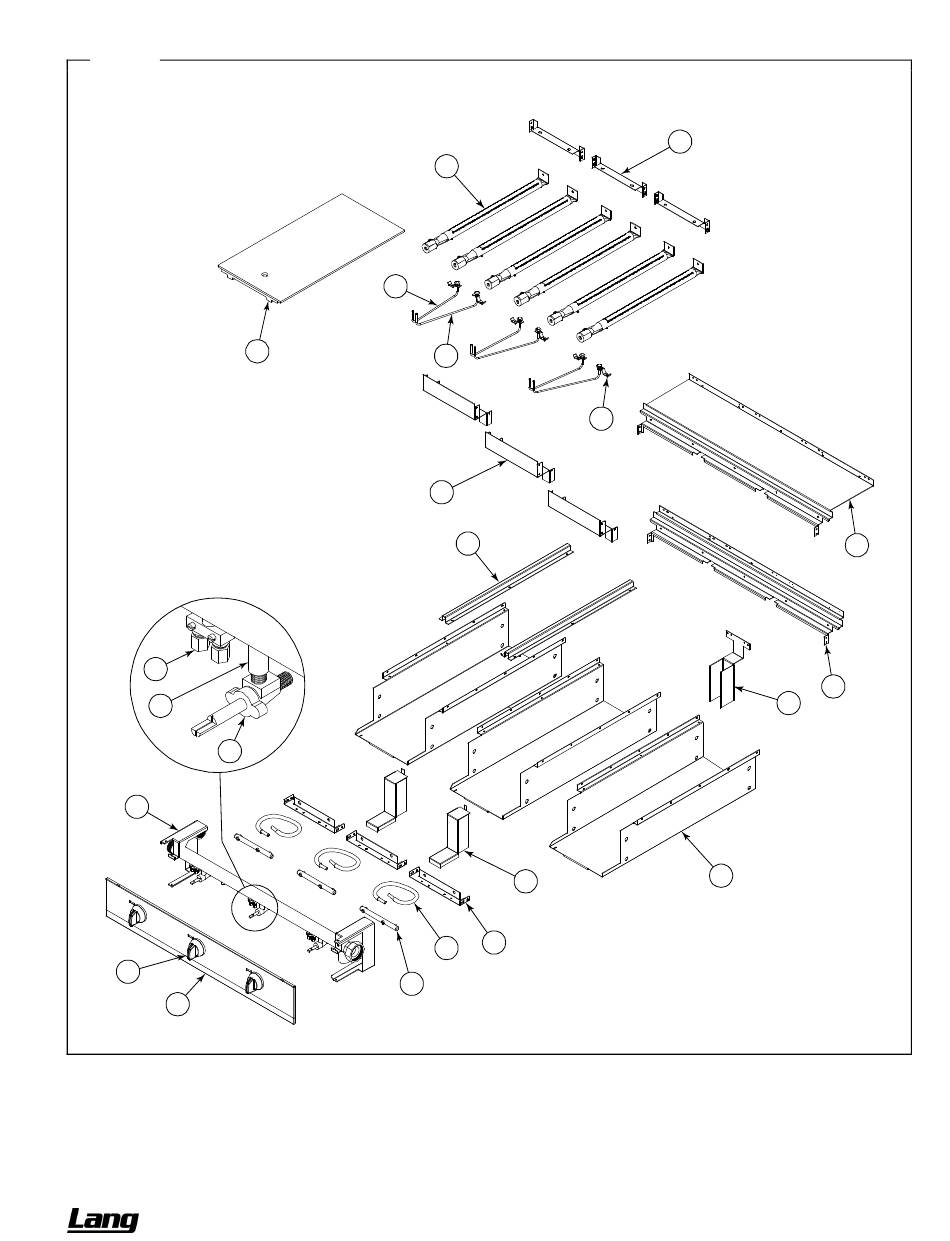 Lang