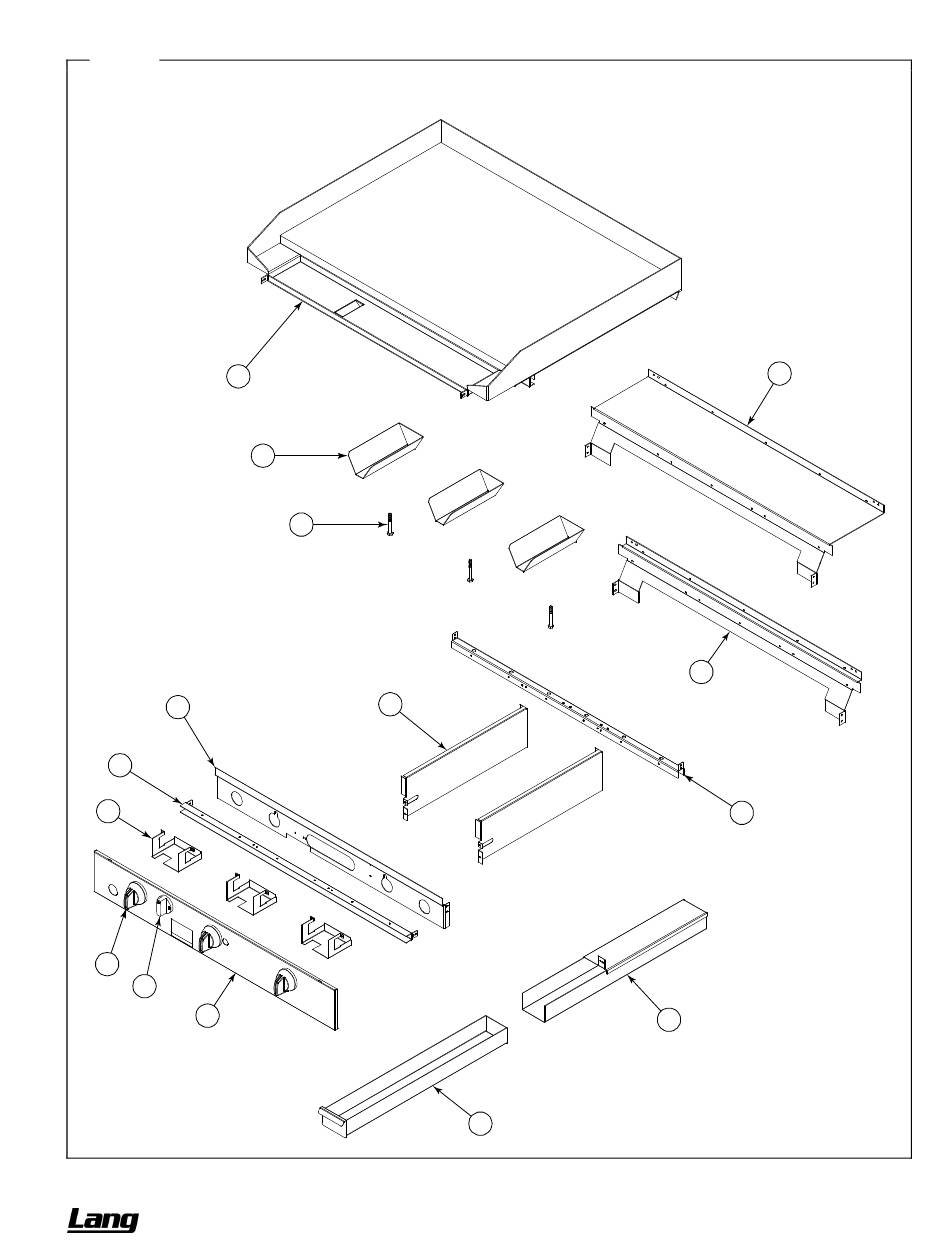 Lang