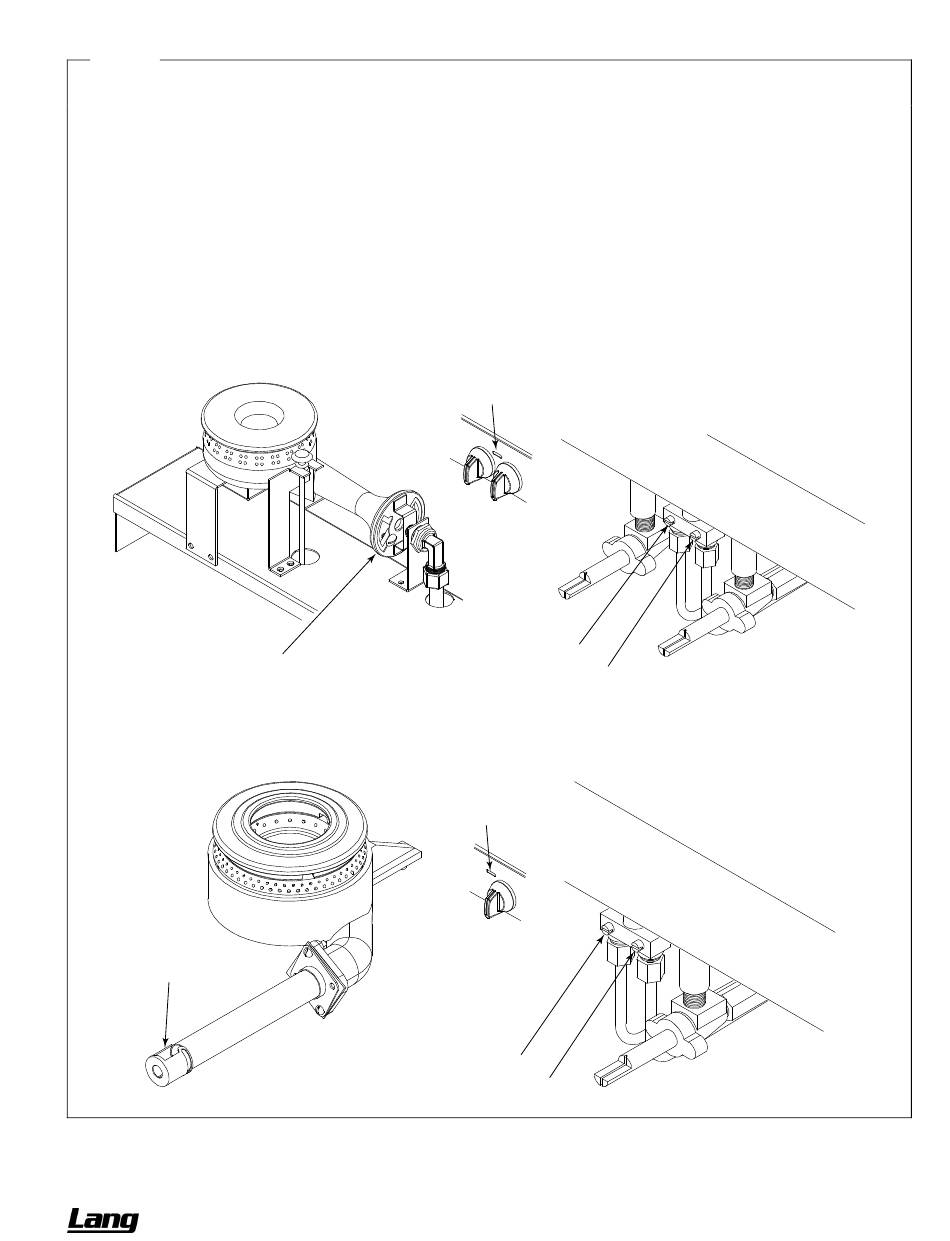 Lang