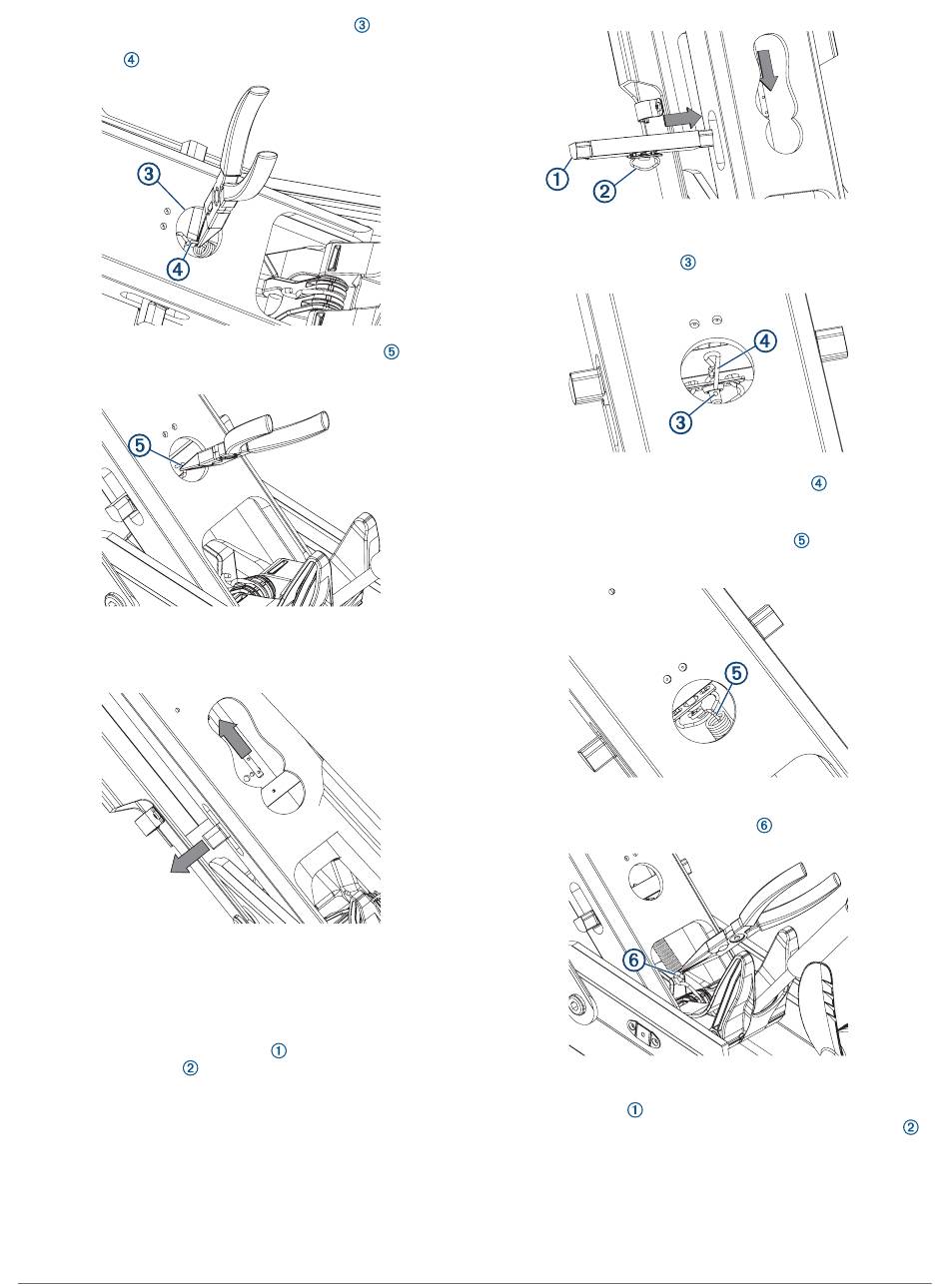 ③
④
③
④
⑤
⑤
①
②
①
②
③
④
③
④
⑤
⑤
⑥
⑥
①
②