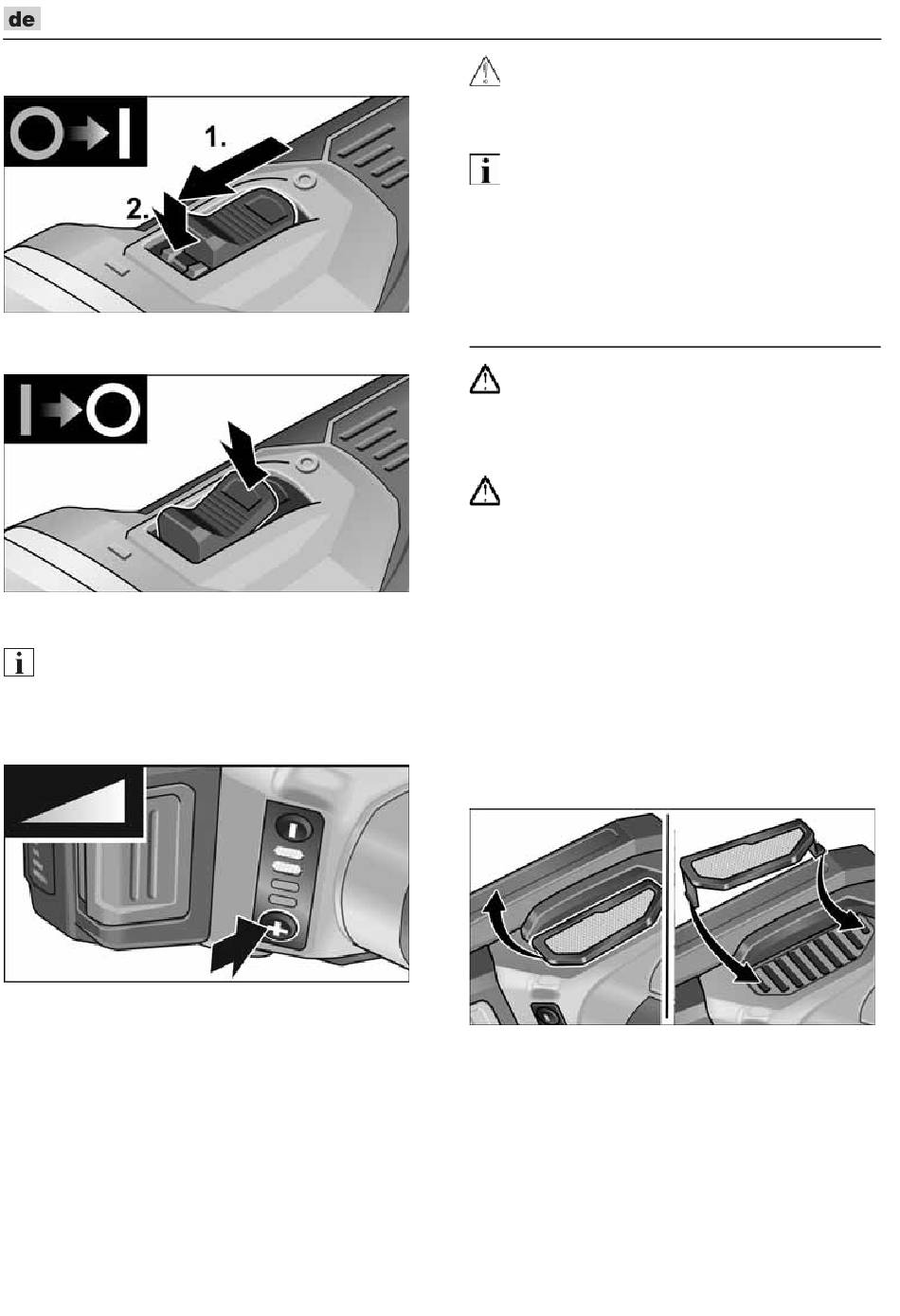 de

1.

2.