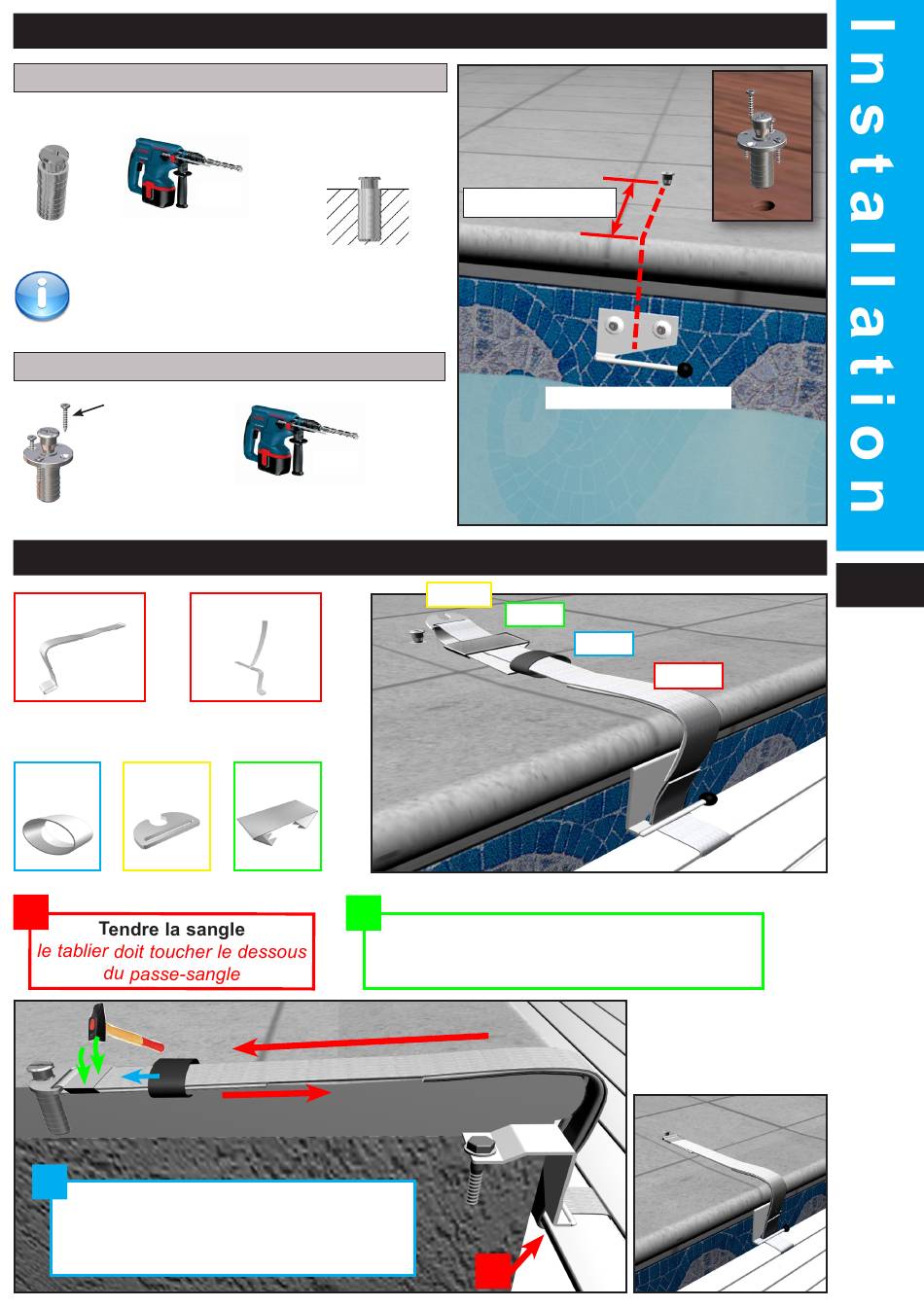 Installation

Tendre la sangle
le tablier doit toucher le dessous du passe-sangle