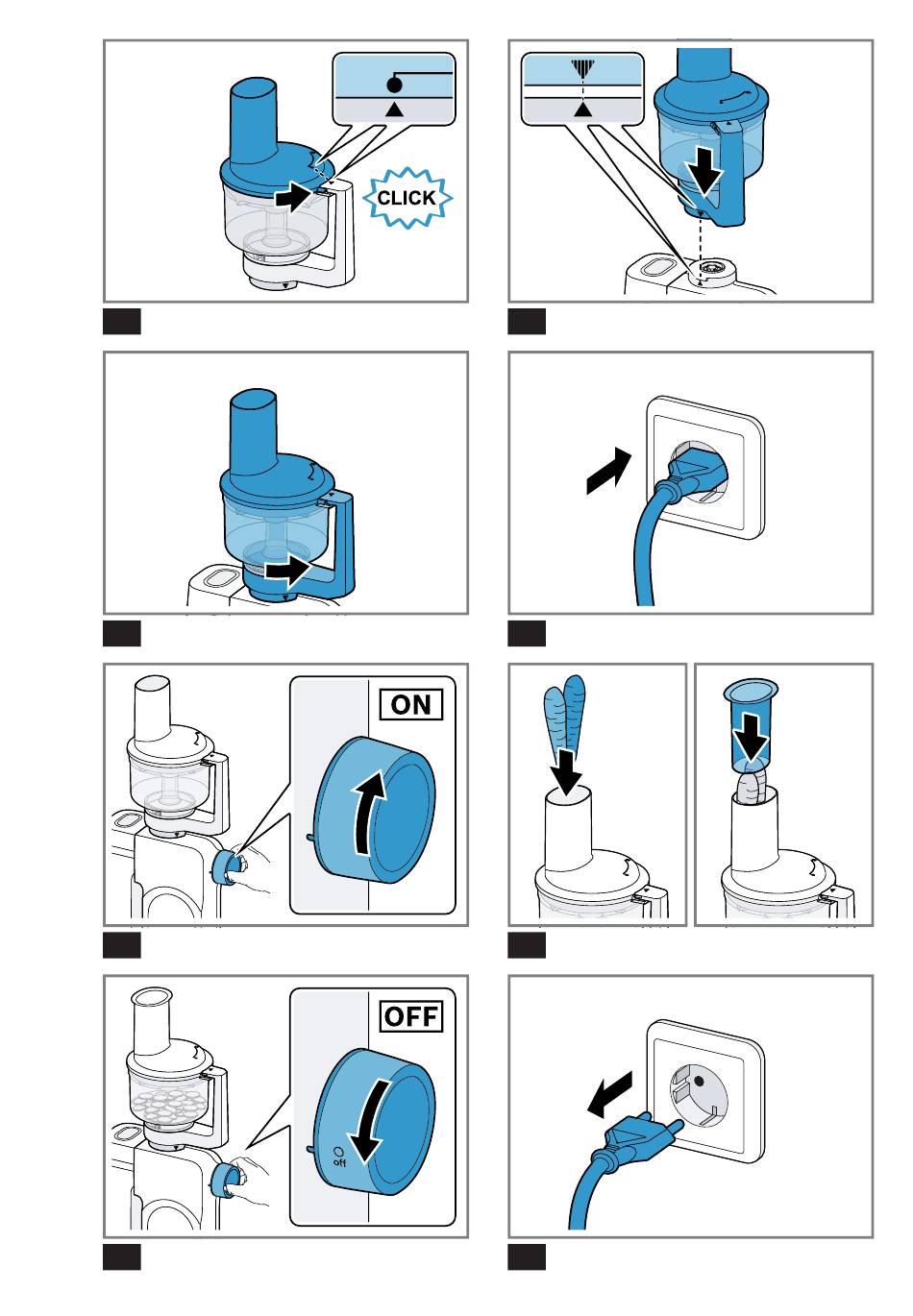 CLICK

ON

OFF

off