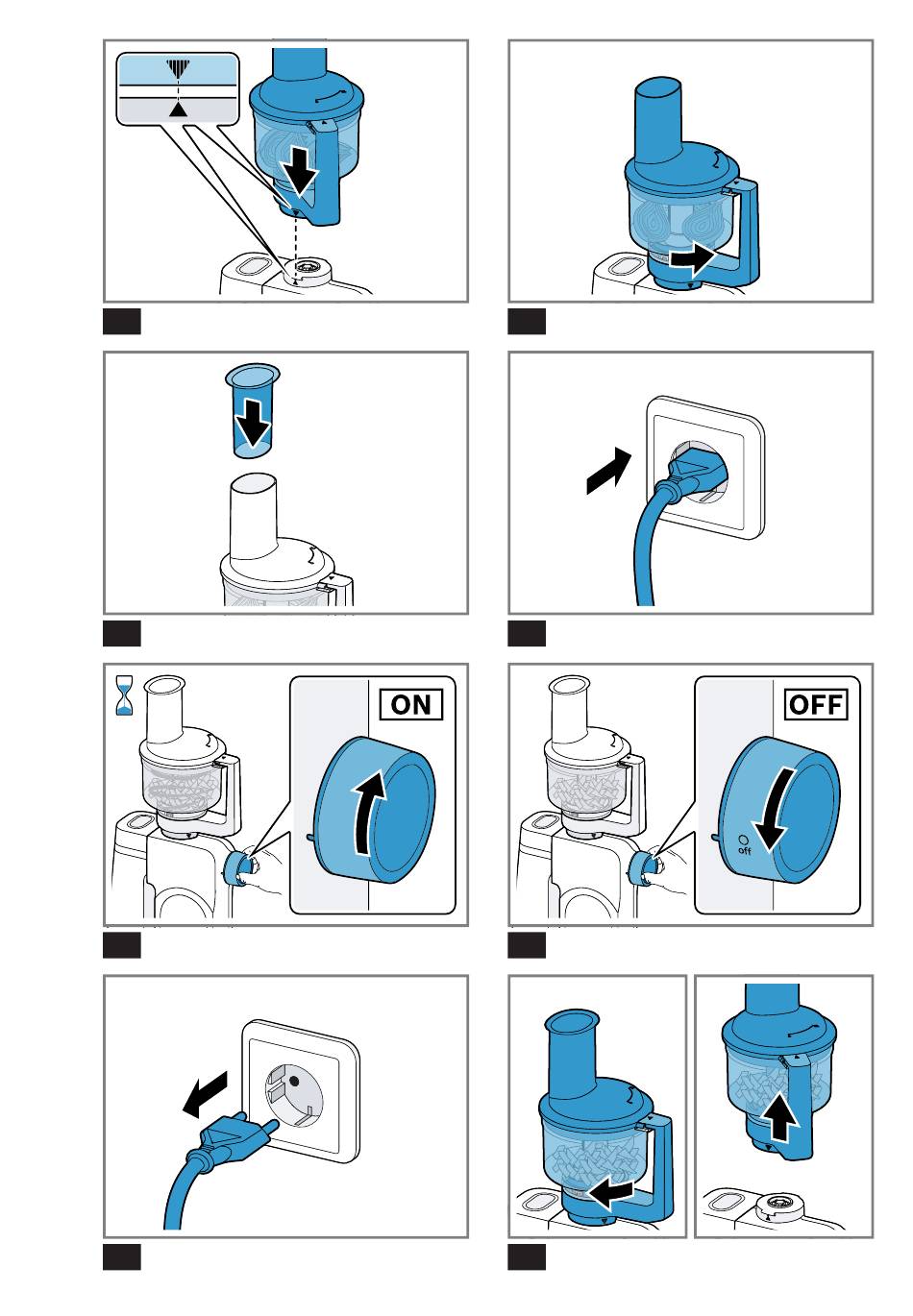 ON

OFF

off