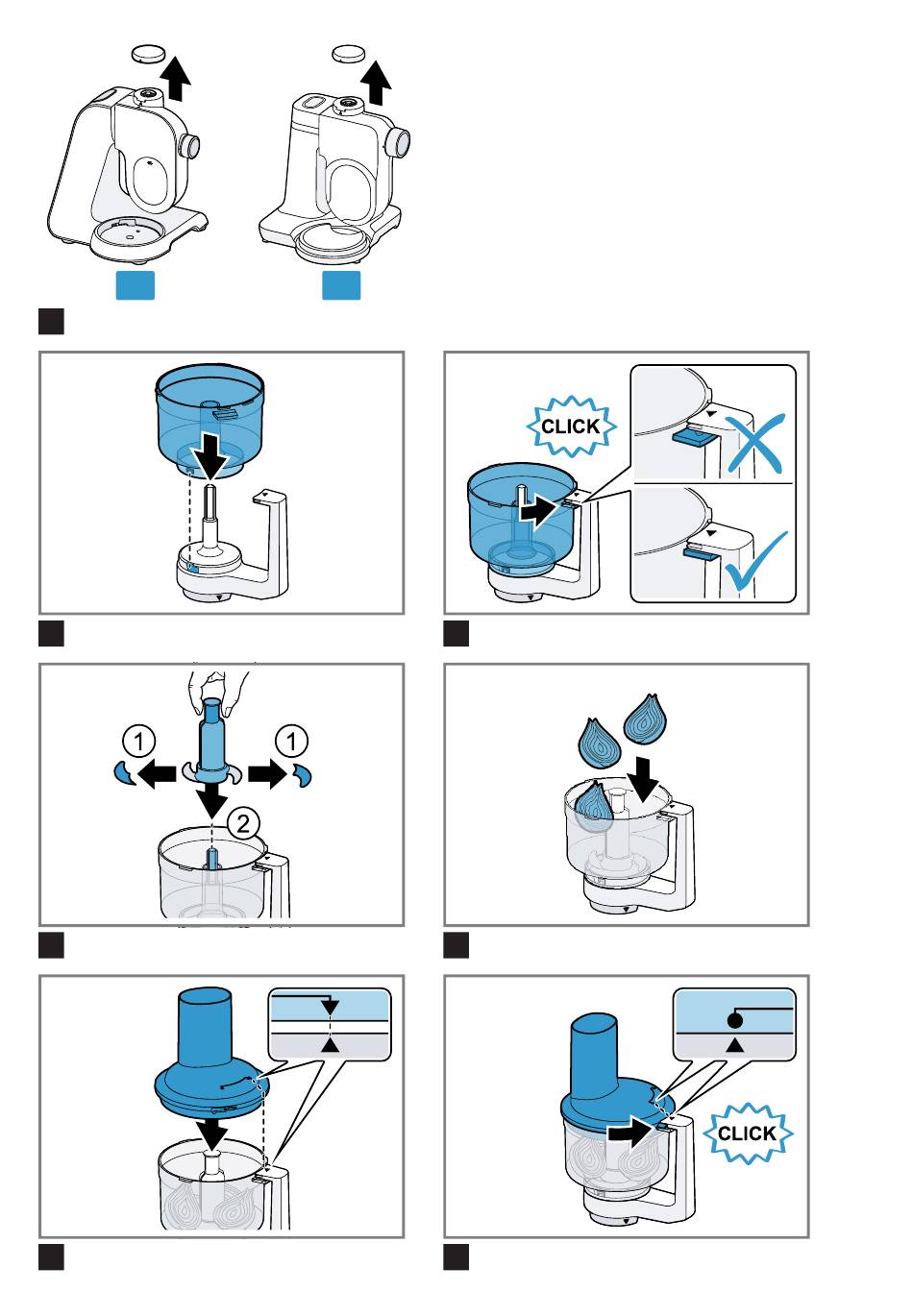 CLICK

1

1

2

CLICK