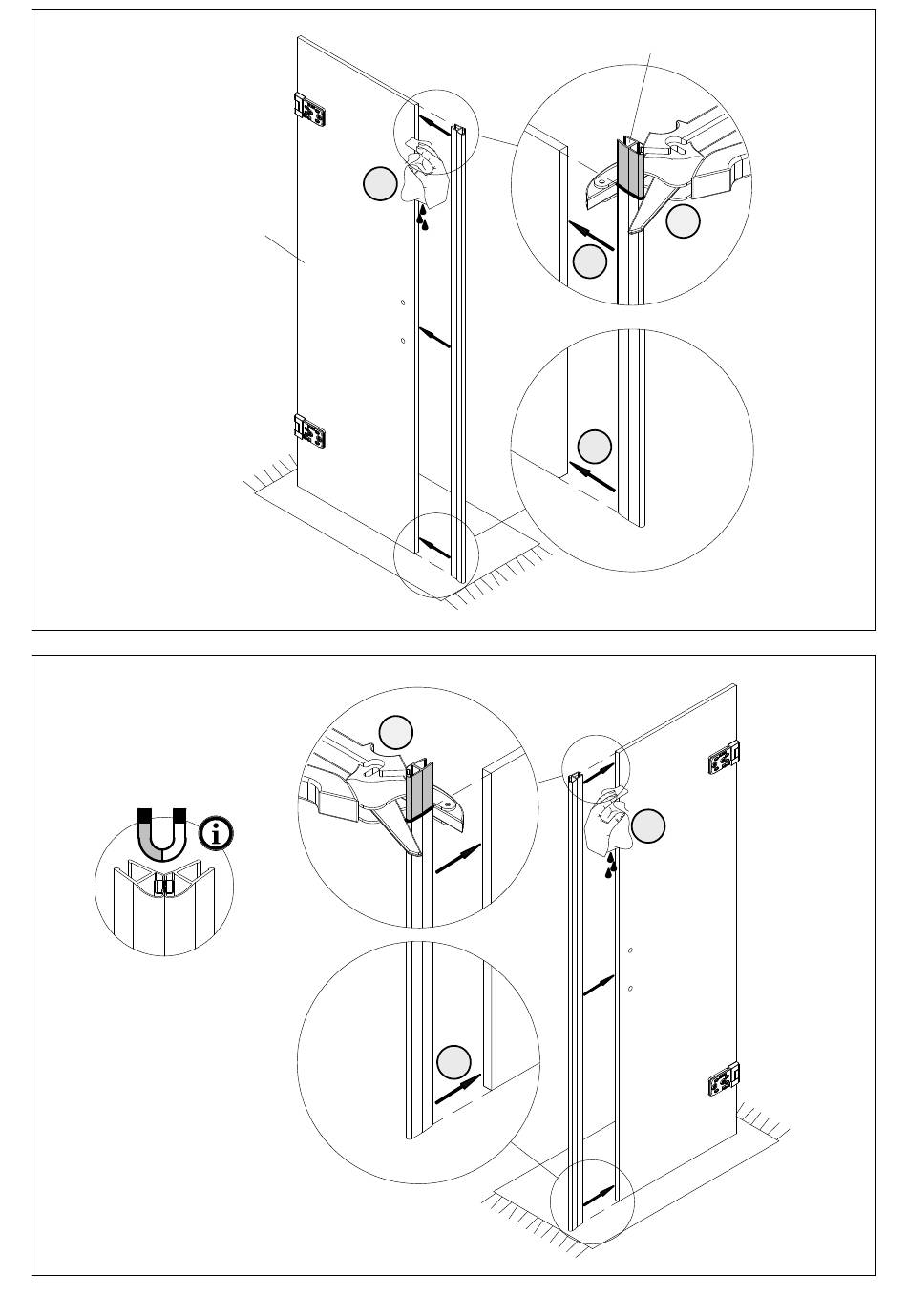 i