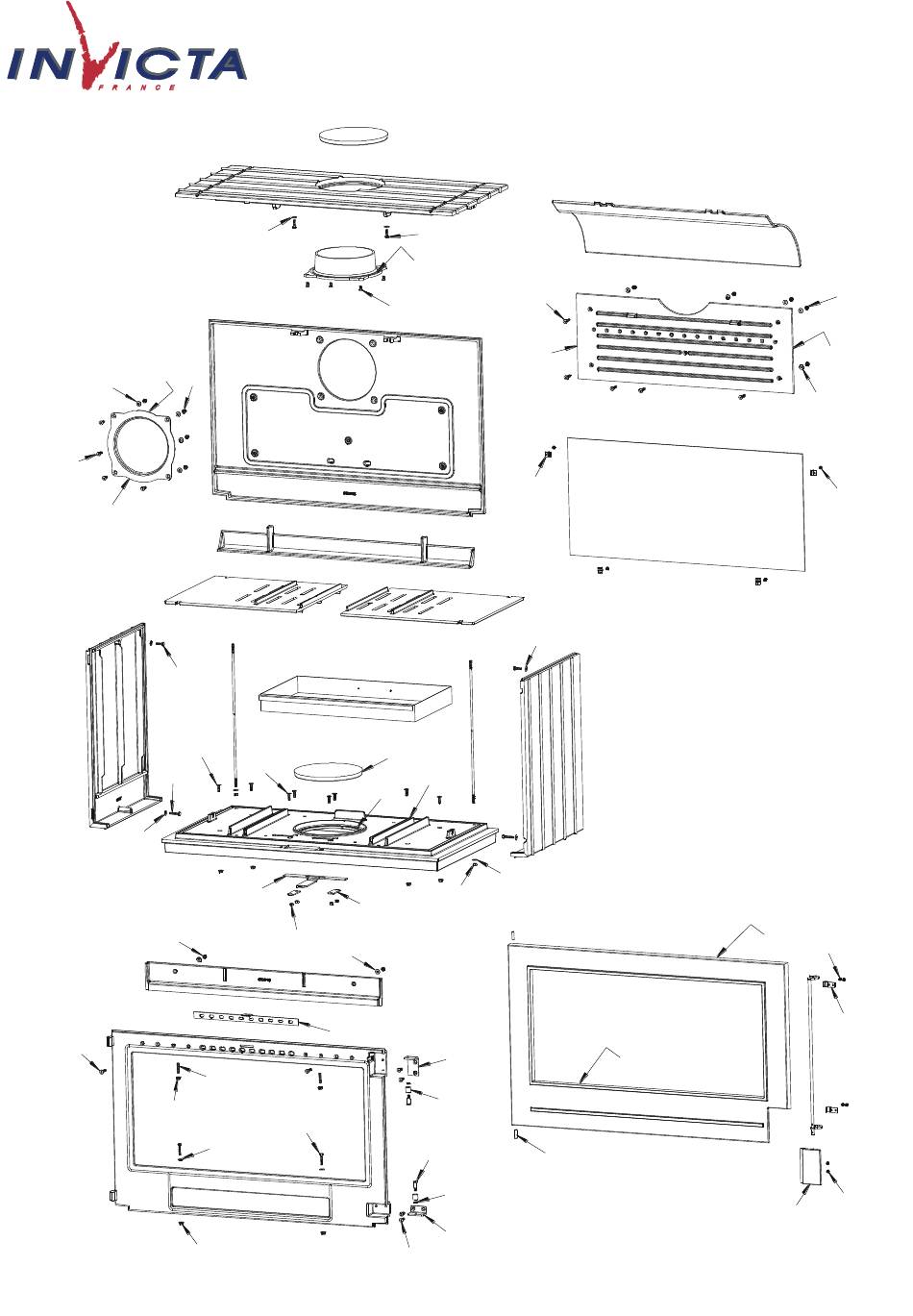 INVICTA
FRANCE