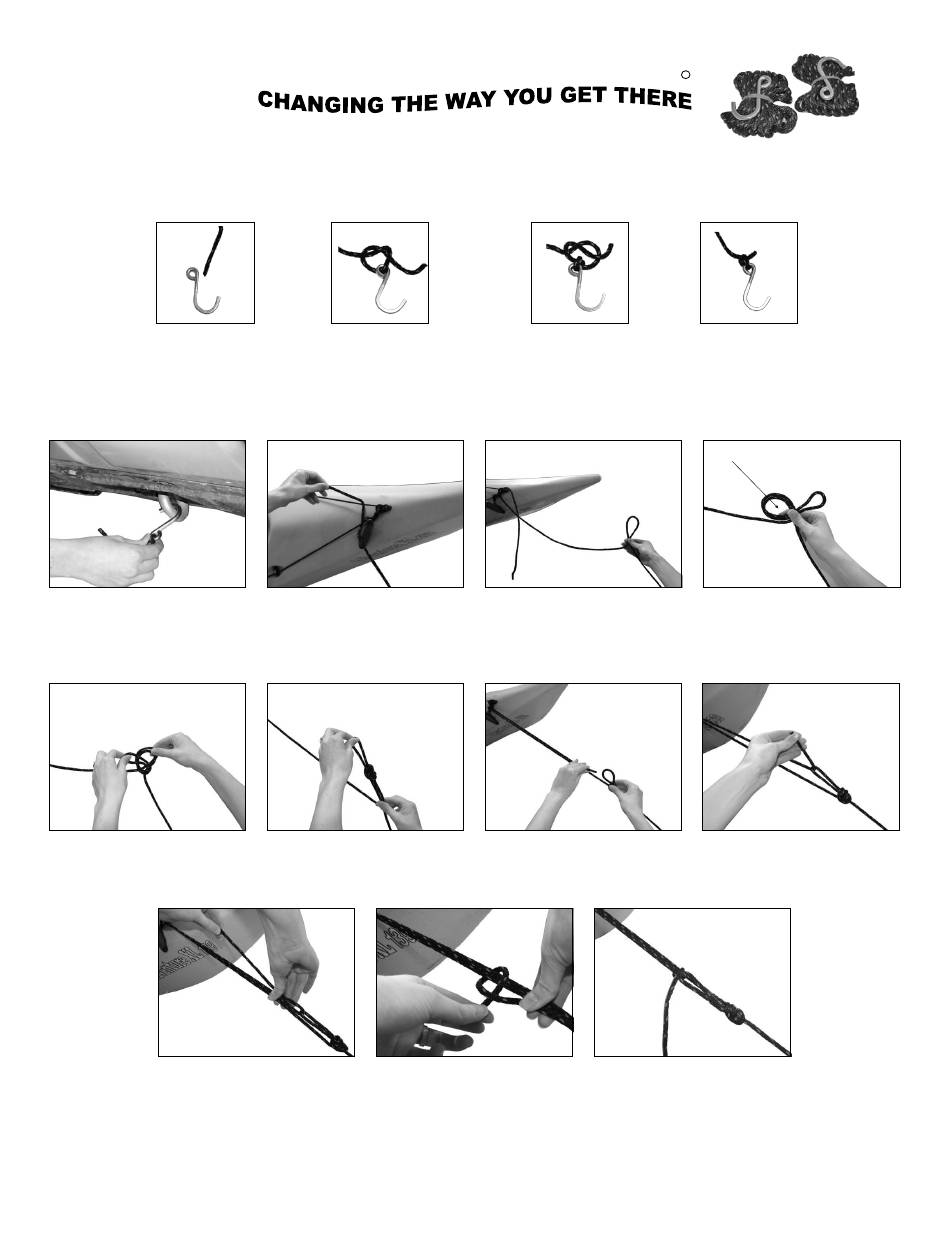 CHANGING THE WAY YOU GET THERE