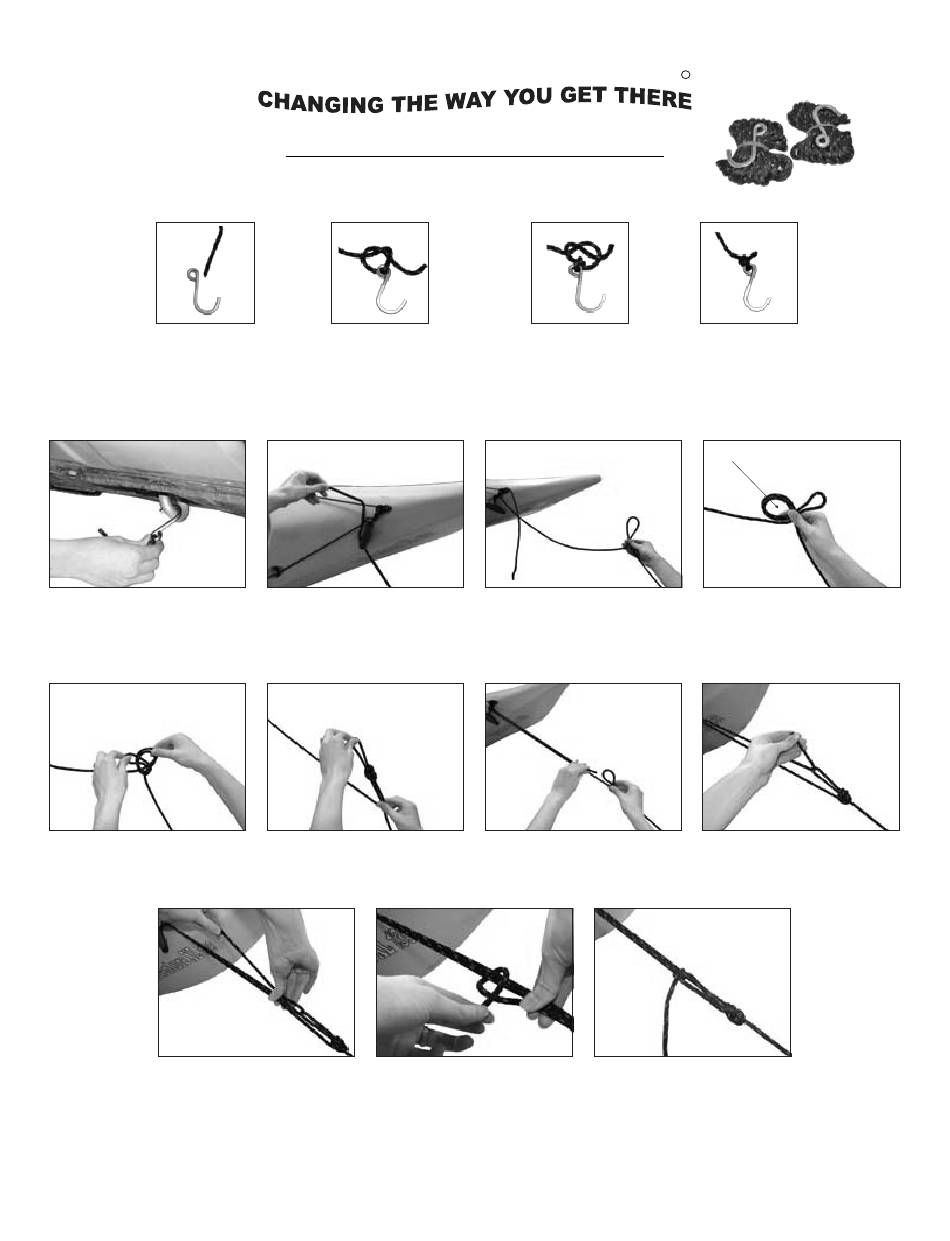 CHANGING THE WAY YOU GET THERE